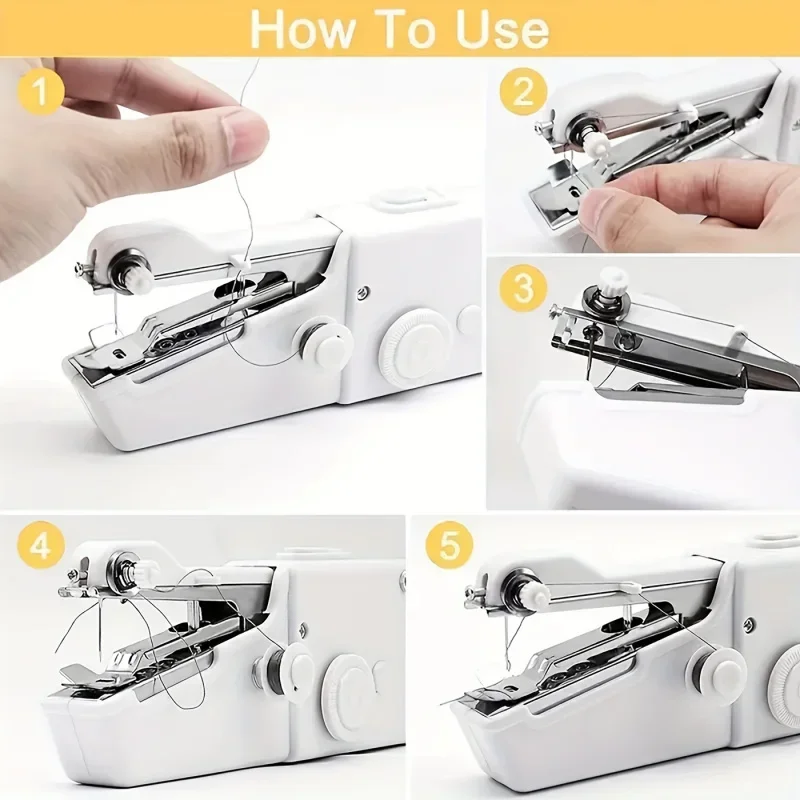 How To Use

1

2

3

4

5