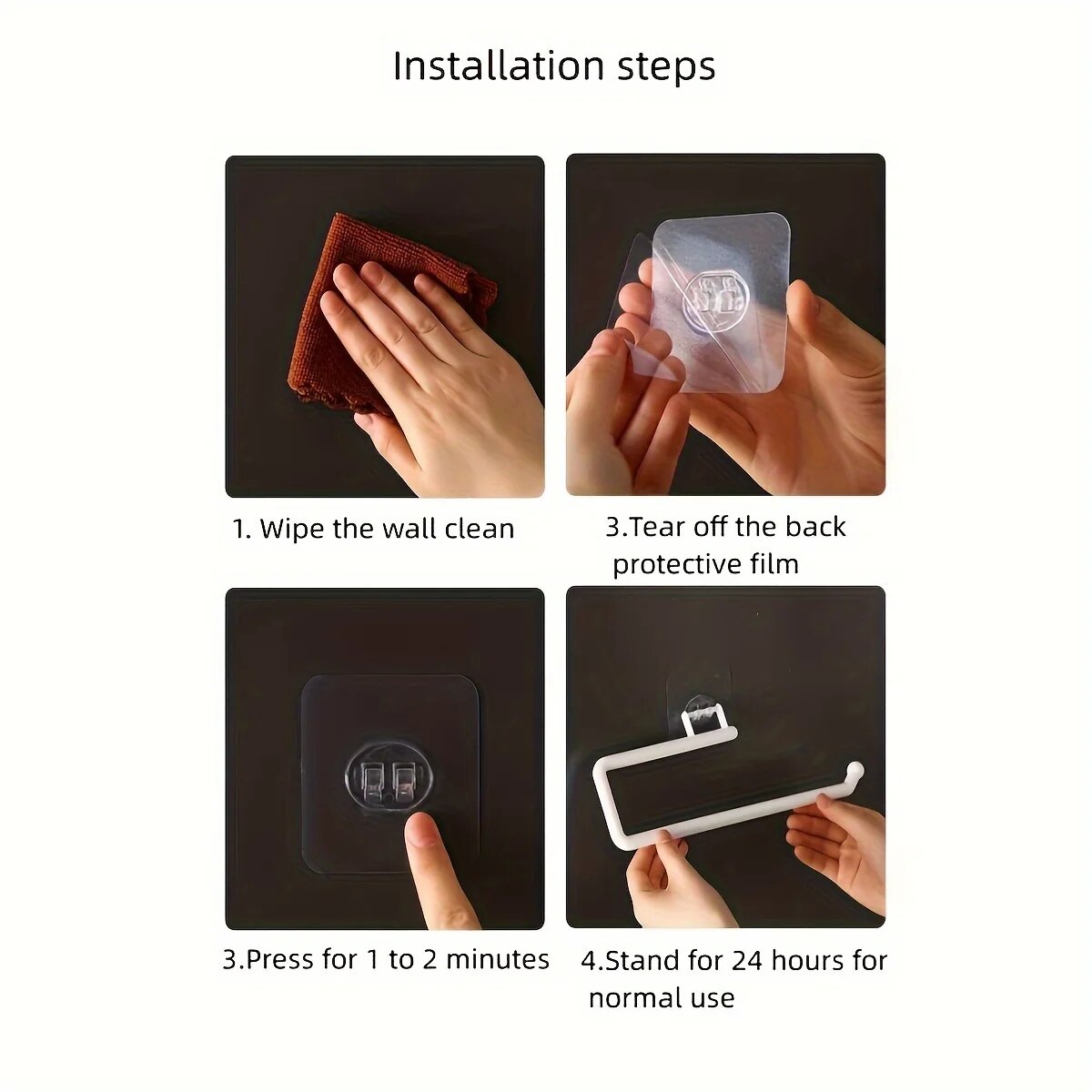 Installation steps

1. Wipe the wall clean

3.Tear off the back protective film

3.Press for 1 to 2 minutes

4.Stand for 24 hours for normal use