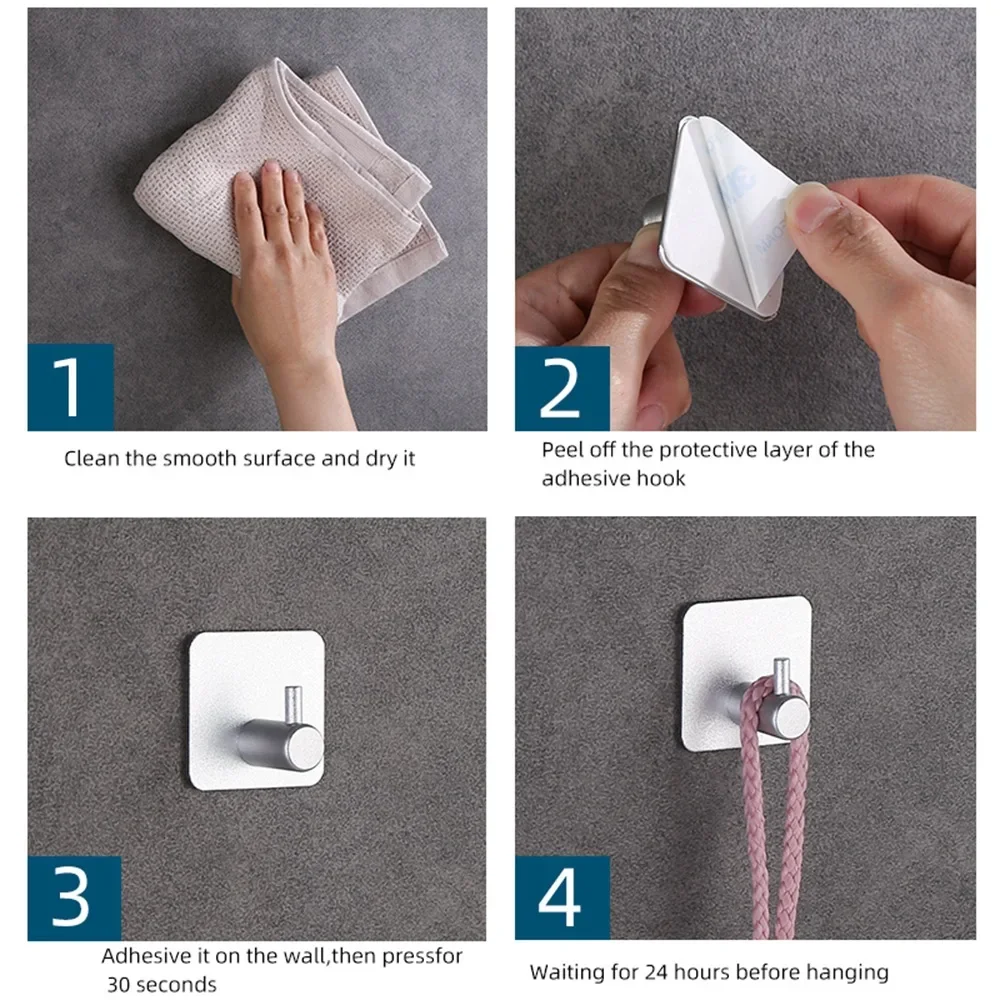 1

Clean the smooth surface and dry it

2

Peel off the protective layer of the adhesive hook

3

Adhesive it on the wall,then pressfor 30 seconds

4

Waiting for 24 hours before hanging