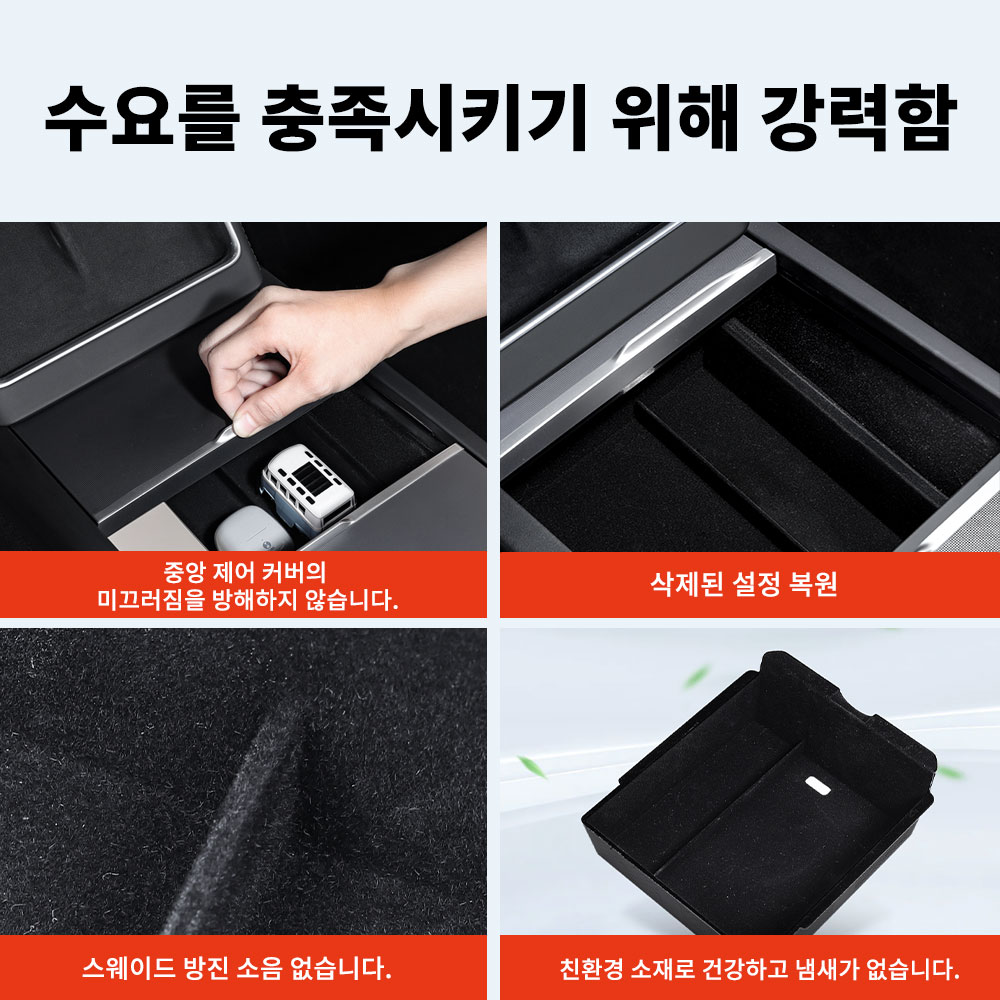 수요를 충족시키기 위해 강력함

중앙 제어 커버의 미끄러짐을 방해하지 않습니다.

삭제된 설정 복원

스웨이드 방진 소음 없습니다.

친환경 소재로 건강하고 냄새가 없습니다.