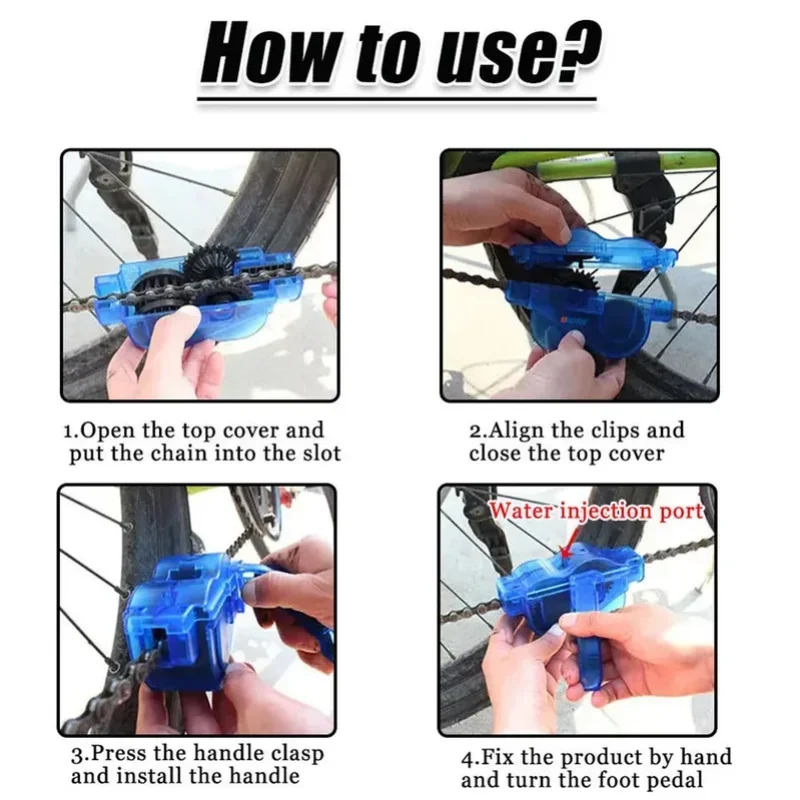 How to use?

1.Open the top cover and put the chain into the slot

2.Align the clips and close the top cover

3.Press the handle clasp and install the handle

Water injection port

4.Fix the product by hand and turn the foot pedal