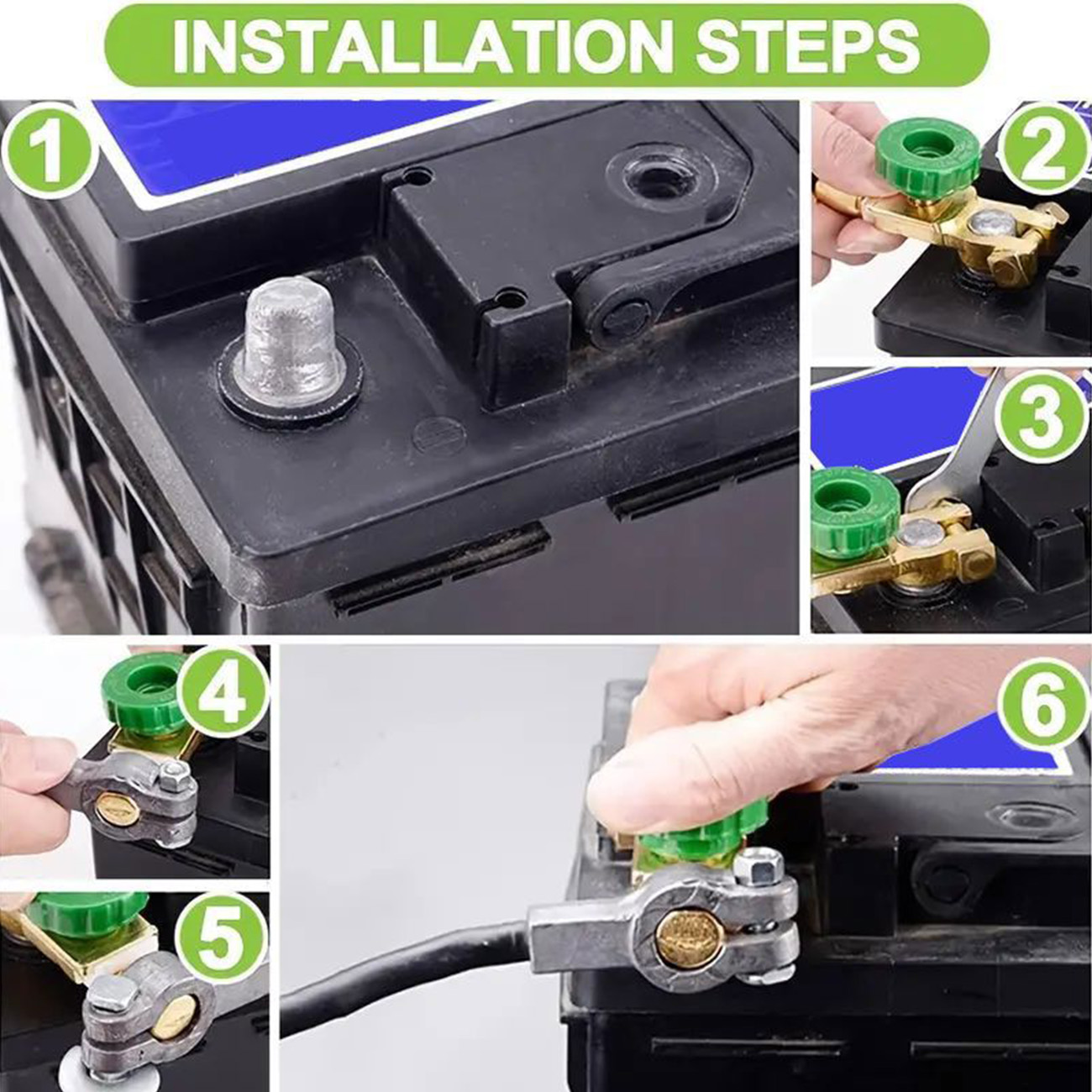 INSTALLATION STEPS

1

2

3

4

5

6