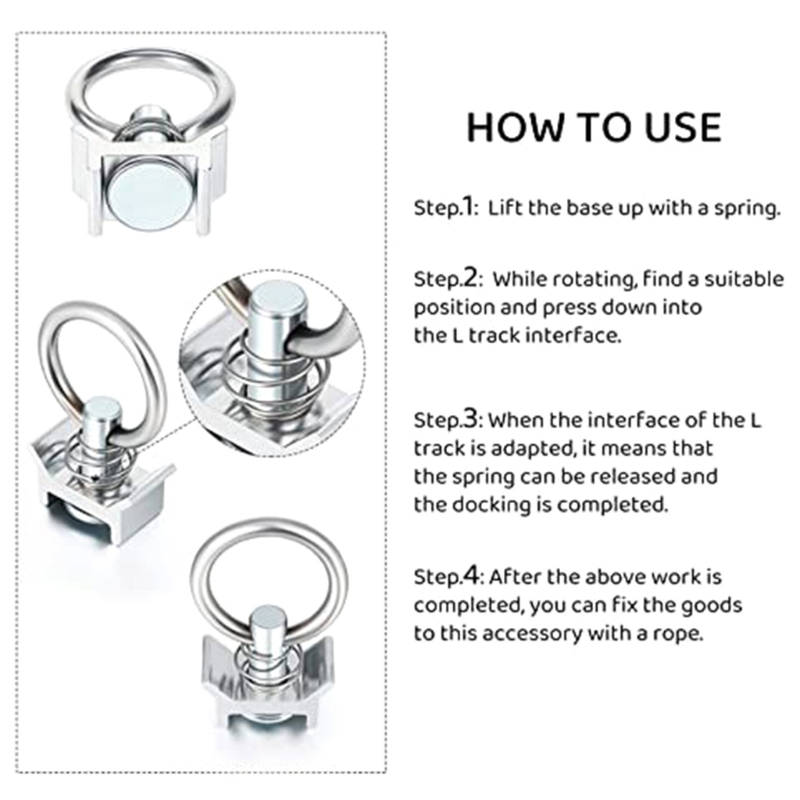 HOW TO USE

Step.1: Lift the base up with a spring.

Step.2: While rotating, find a suitable position and press down into the L track interface.

Step.3: When the interface of the L track is adapted, it means that the spring can be released and the docking is completed.

Step.4: After the above work is completed, you can fix the goods to this accessory with a rope.