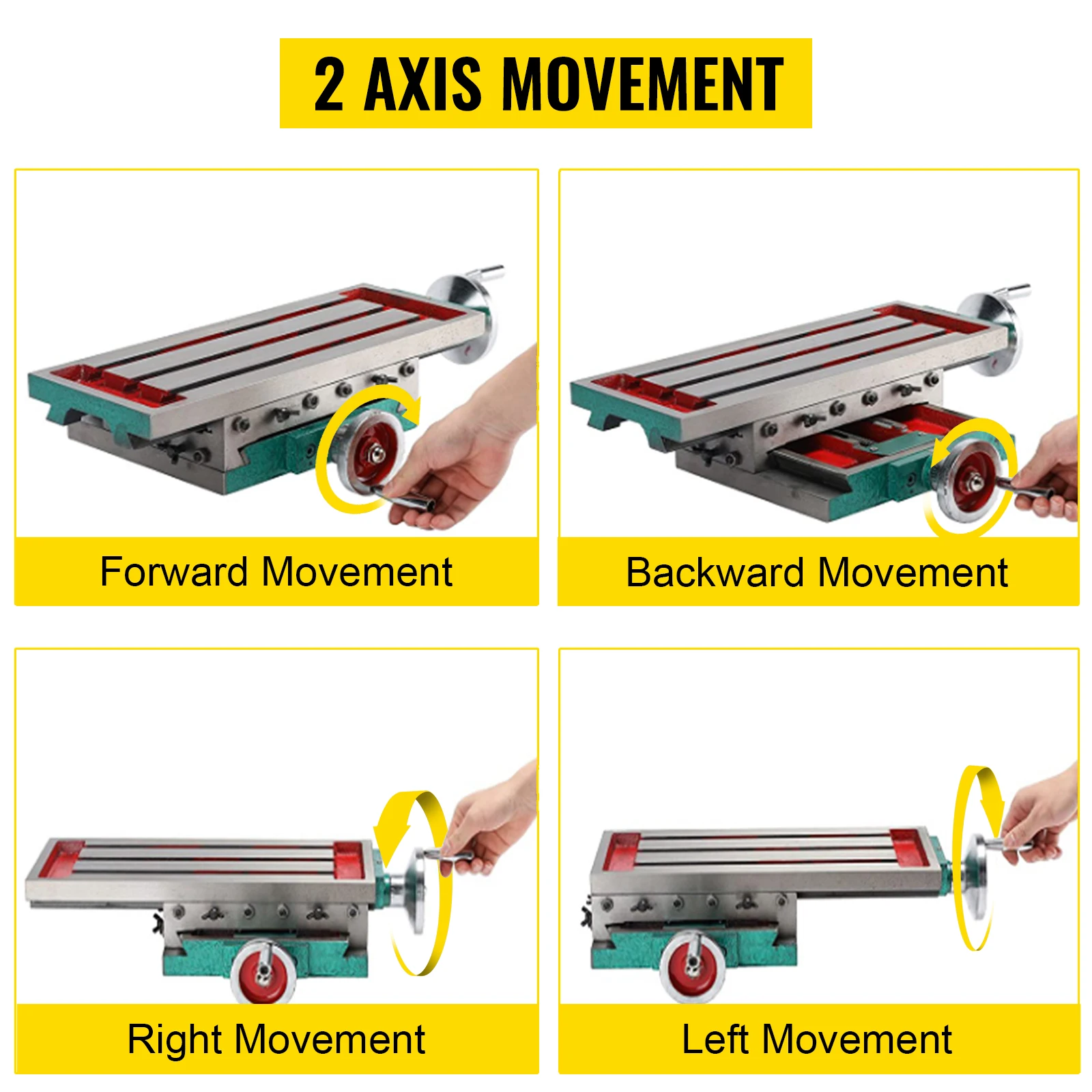 2 AXIS MOVEMENT

Forward Movement

Backward Movement

Right Movement

Left Movement