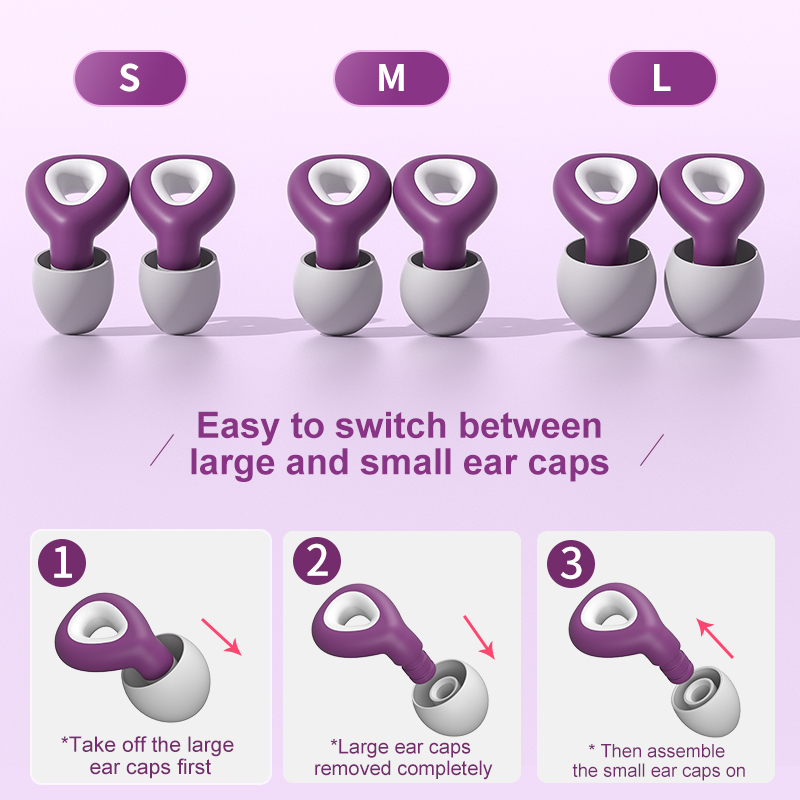 S

M

L

Easy to switch between large and small ear caps

1

*Take off the large ear caps first

2

*Large ear caps removed completely

3

* Then assemble the small ear caps on