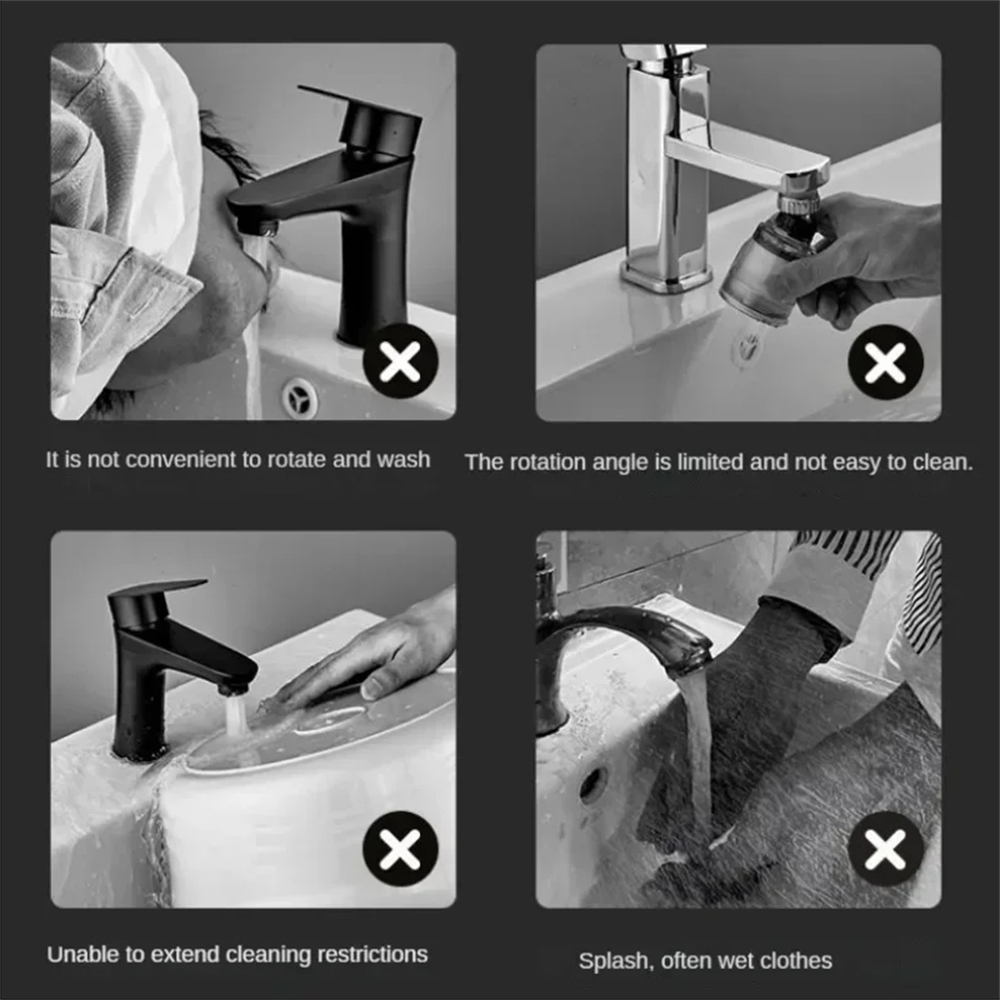 It is not convenient to rotate and wash

The rotation angle is limited and not easy to clean.

Unable to extend cleaning restrictions

Splash, often wet clothes