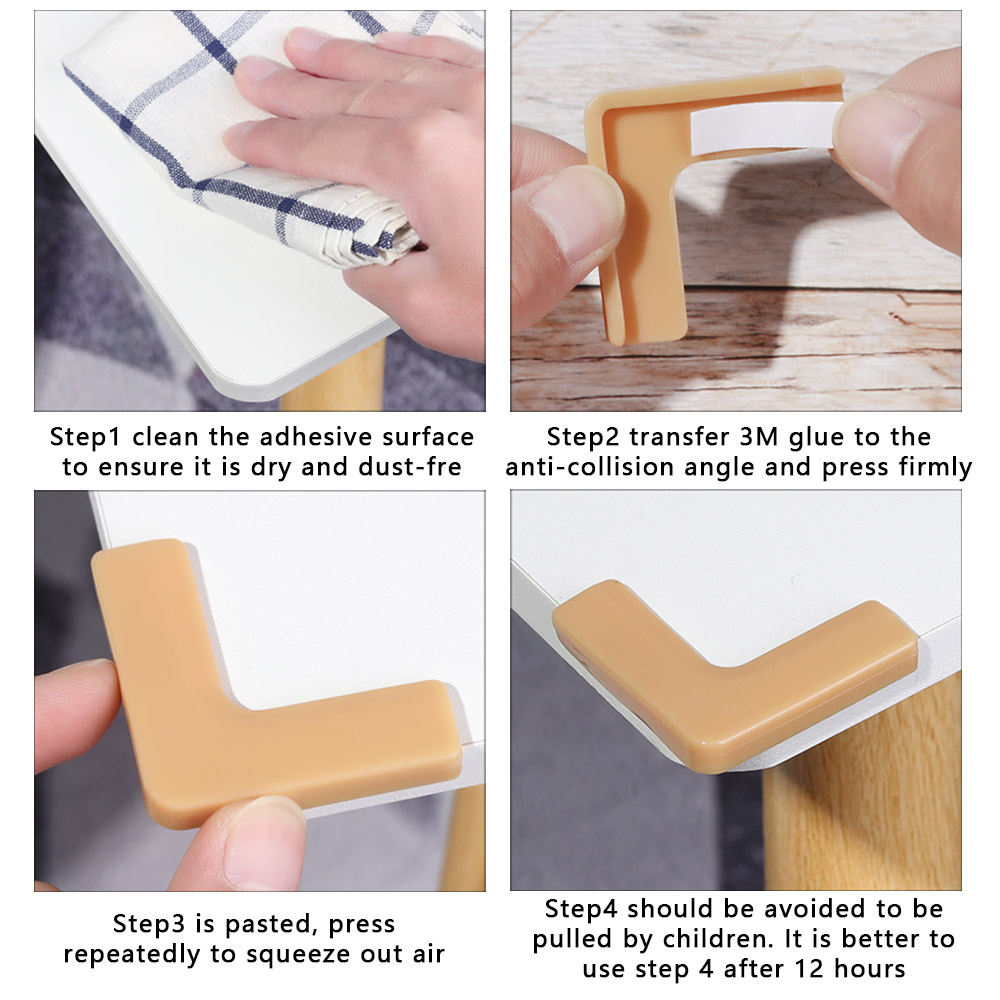 Step1 clean the adhesive surface to ensure it is dry and dust-fre

Step2 transfer 3M glue to the anti-collision angle and press firmly

Step3 is pasted, press repeatedly to squeeze out air

Step4 should be avoided to be pulled by children. It is better to use step 4 after 12 hours