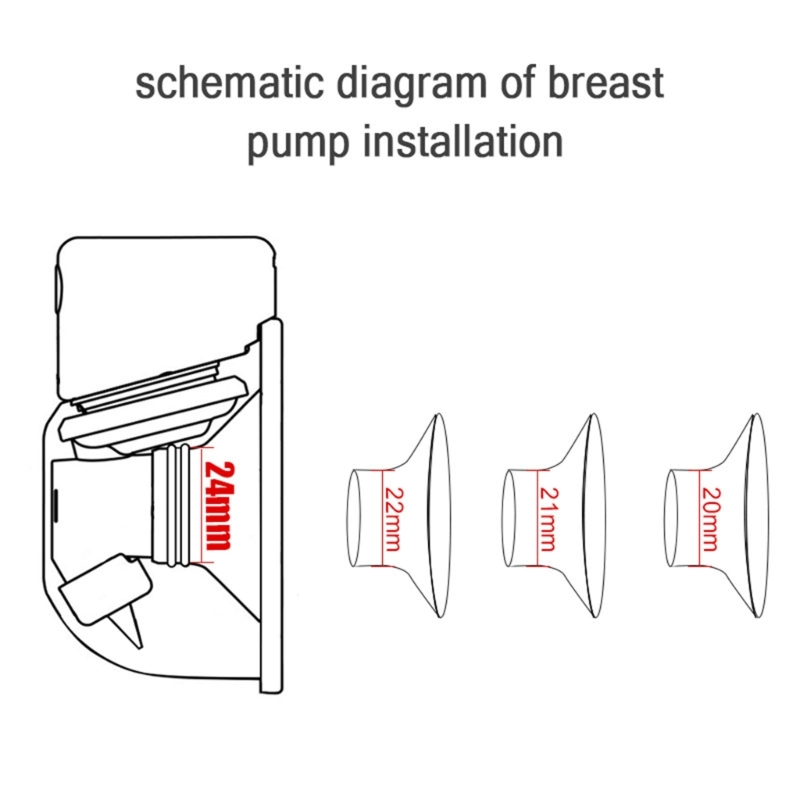 schematic diagram of breast pump installation

24mm

22mm

21mm

20mm