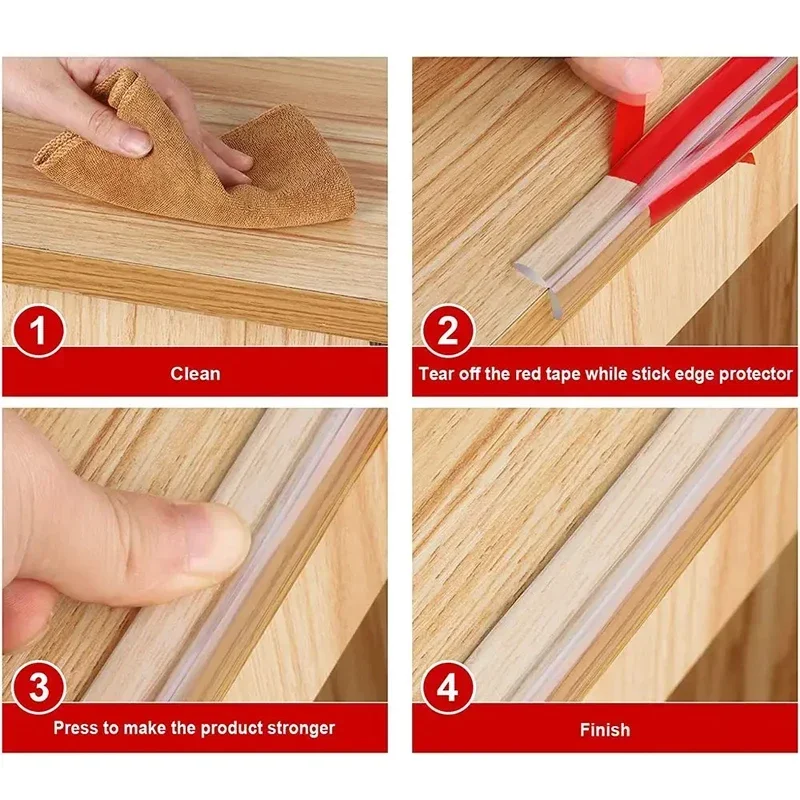 1

Clean

2

Tear off the red tape while stick edge protector

3

Press to make the product stronger

4

Finish