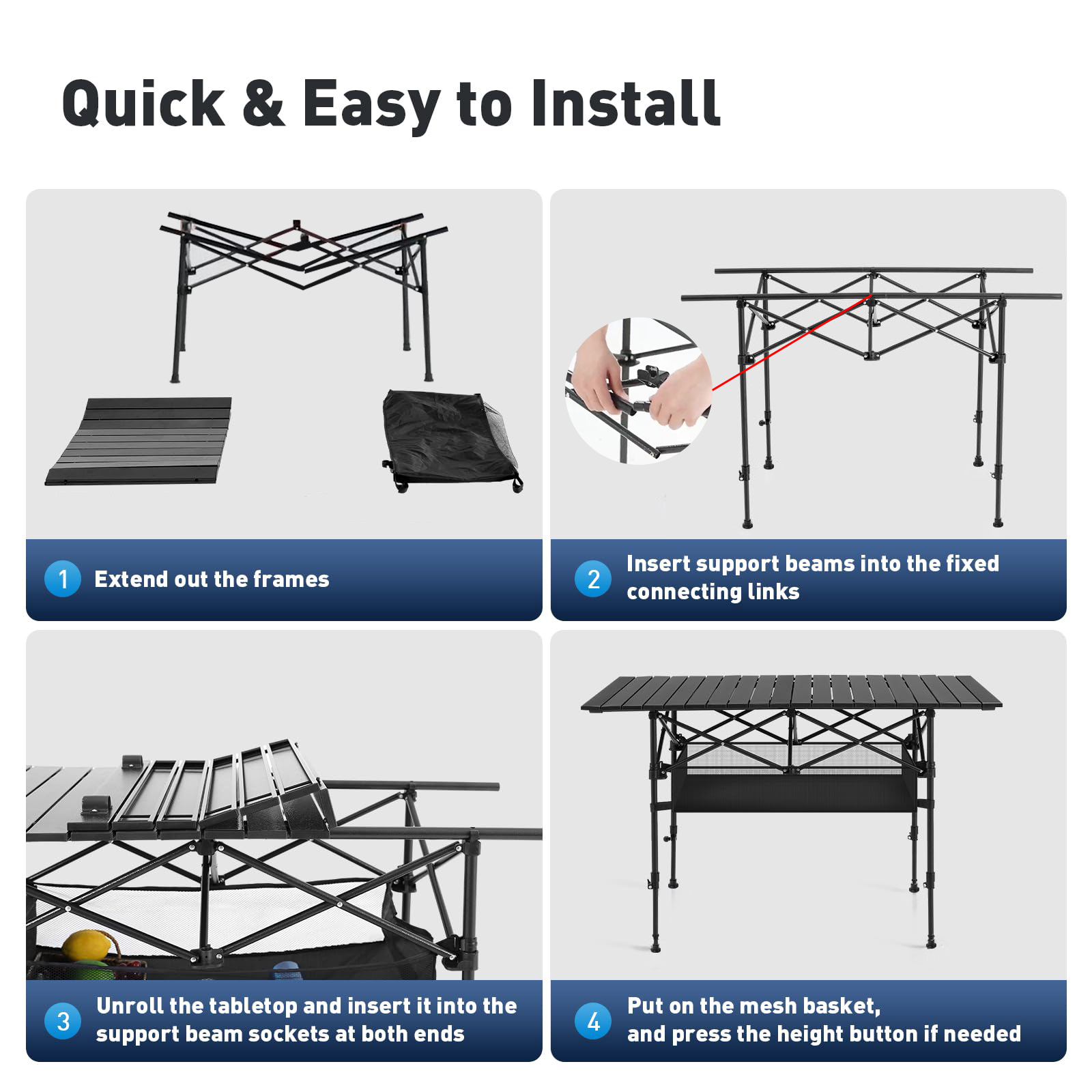 Quick & Easy to Install

1 Extend out the frames

2 Insert support beams into the fixed connecting links

3 Unroll the tabletop and insert it into the support beam sockets at both ends

4 Put on the mesh basket, and press the height button if needed