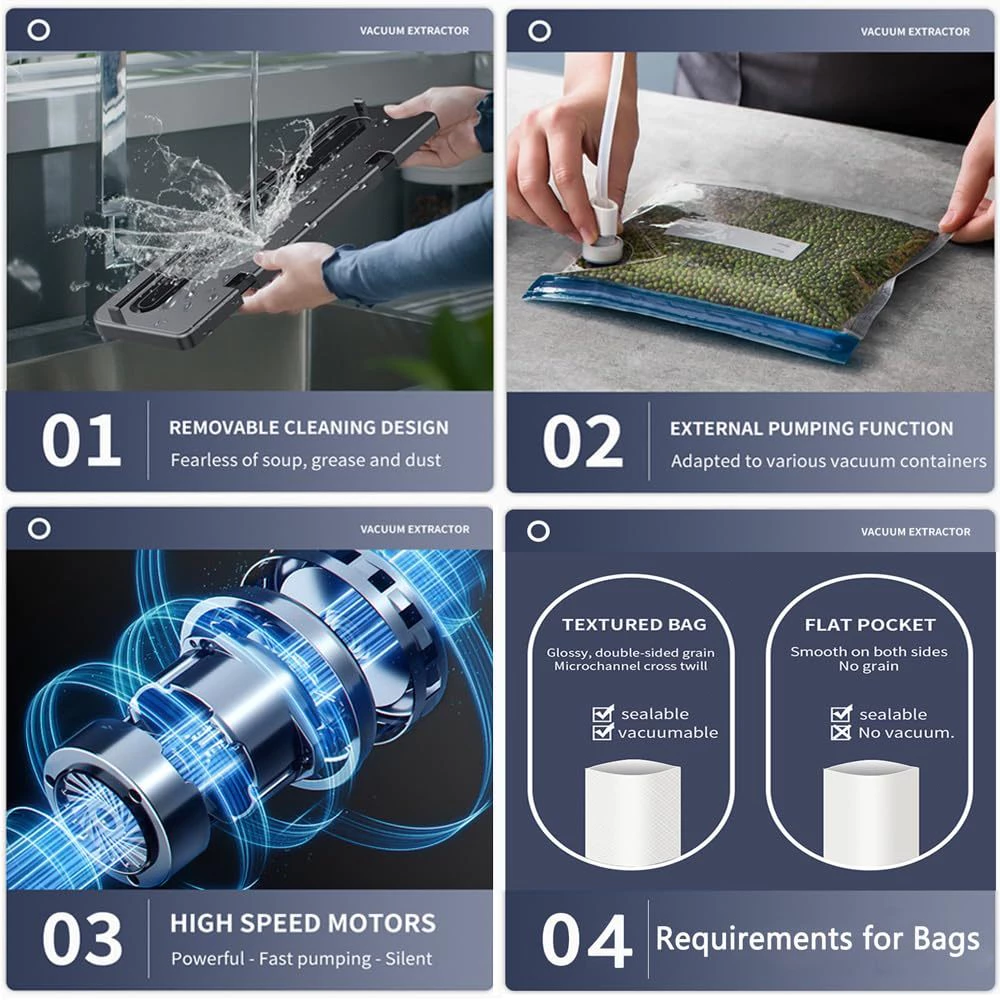 VACUUM EXTRACTOR

01 REMOVABLE CLEANING DESIGN
Fearless of soup, grease and dust

VACUUM EXTRACTOR

02 EXTERNAL PUMPING FUNCTION
Adapted to various vacuum containers

VACUUM EXTRACTOR

03 HIGH SPEED MOTORS
Powerful - Fast pumping - Silent

VACUUM EXTRACTOR

TEXTURED BAG
Glossy, double-sided grain
Microchannel cross twill

sealable
vacuumable

FLAT POCKET
Smooth on both sides
No grain

sealable
No vacuum.

04 Requirements for Bags