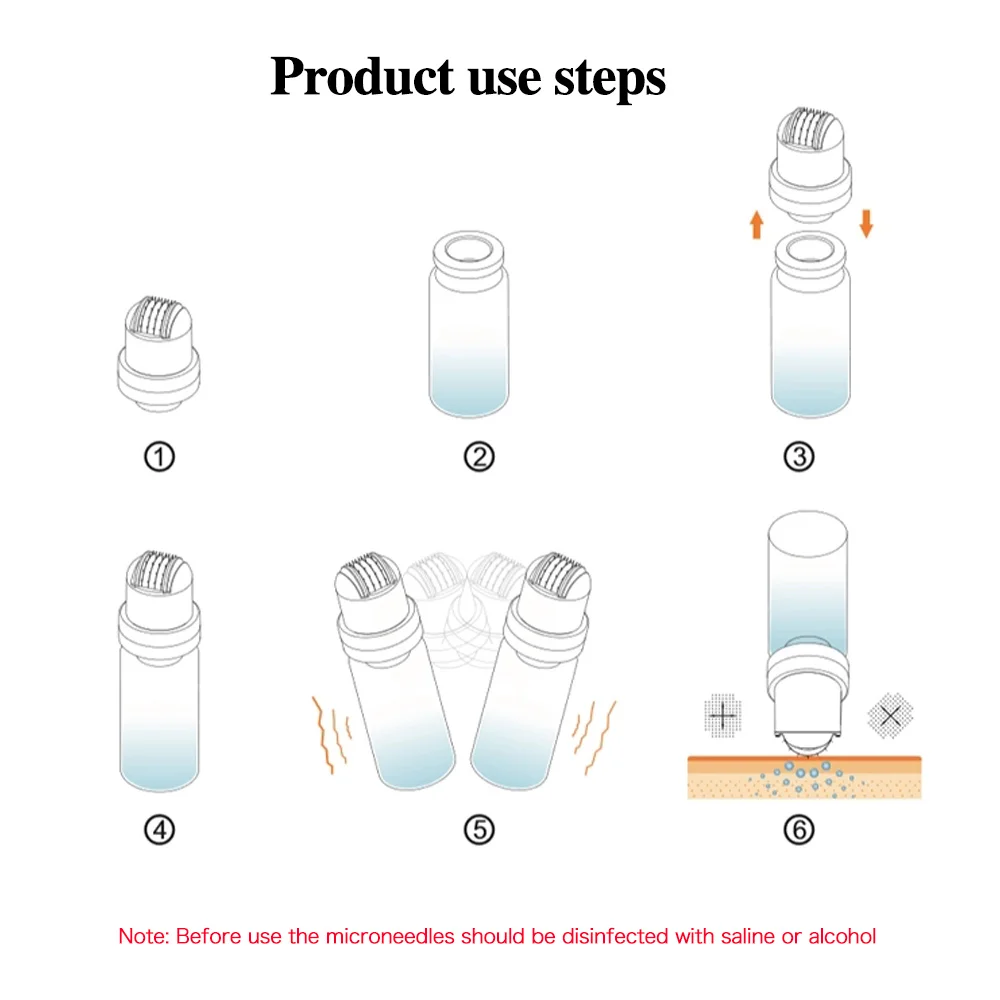 Product use steps

①

②

③

④

⑤

⑥

Note: Before use the microneedles should be disinfected with saline or alcohol