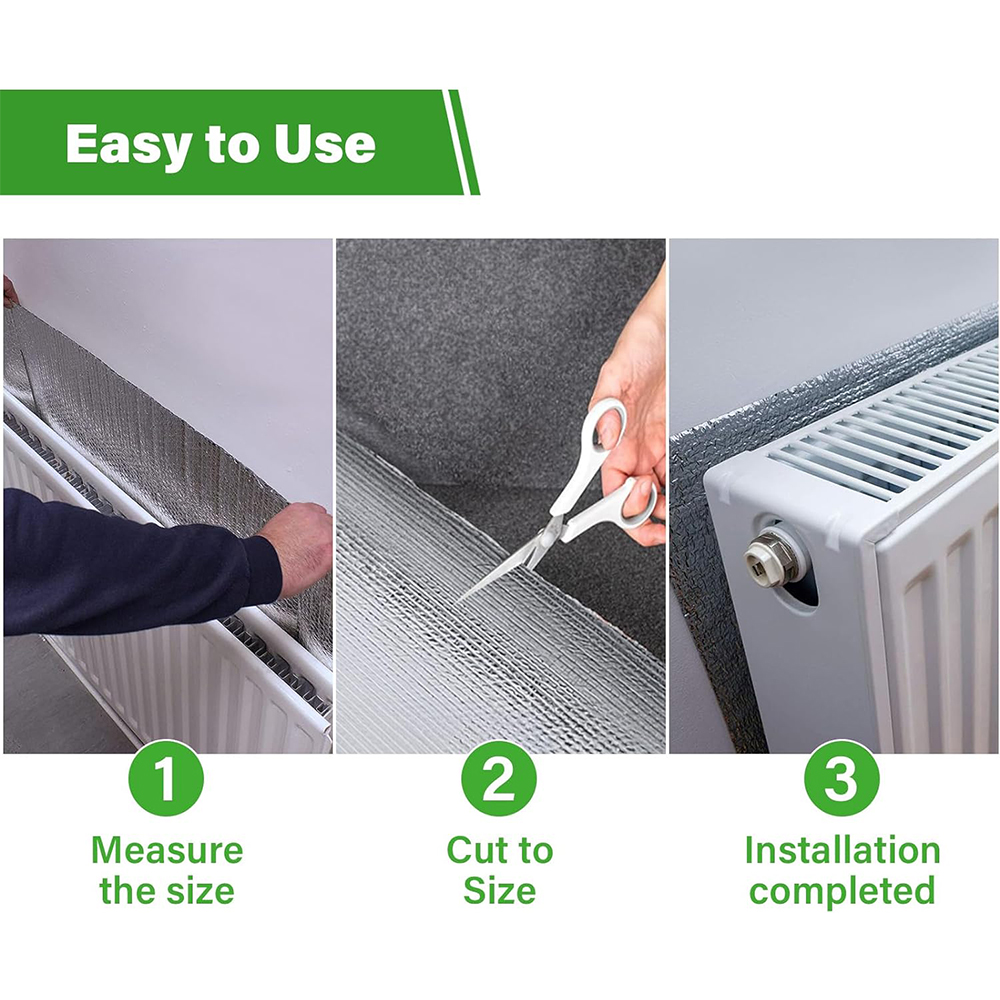 Easy to Use

1
Measure the size

2
Cut to Size

3
Installation completed