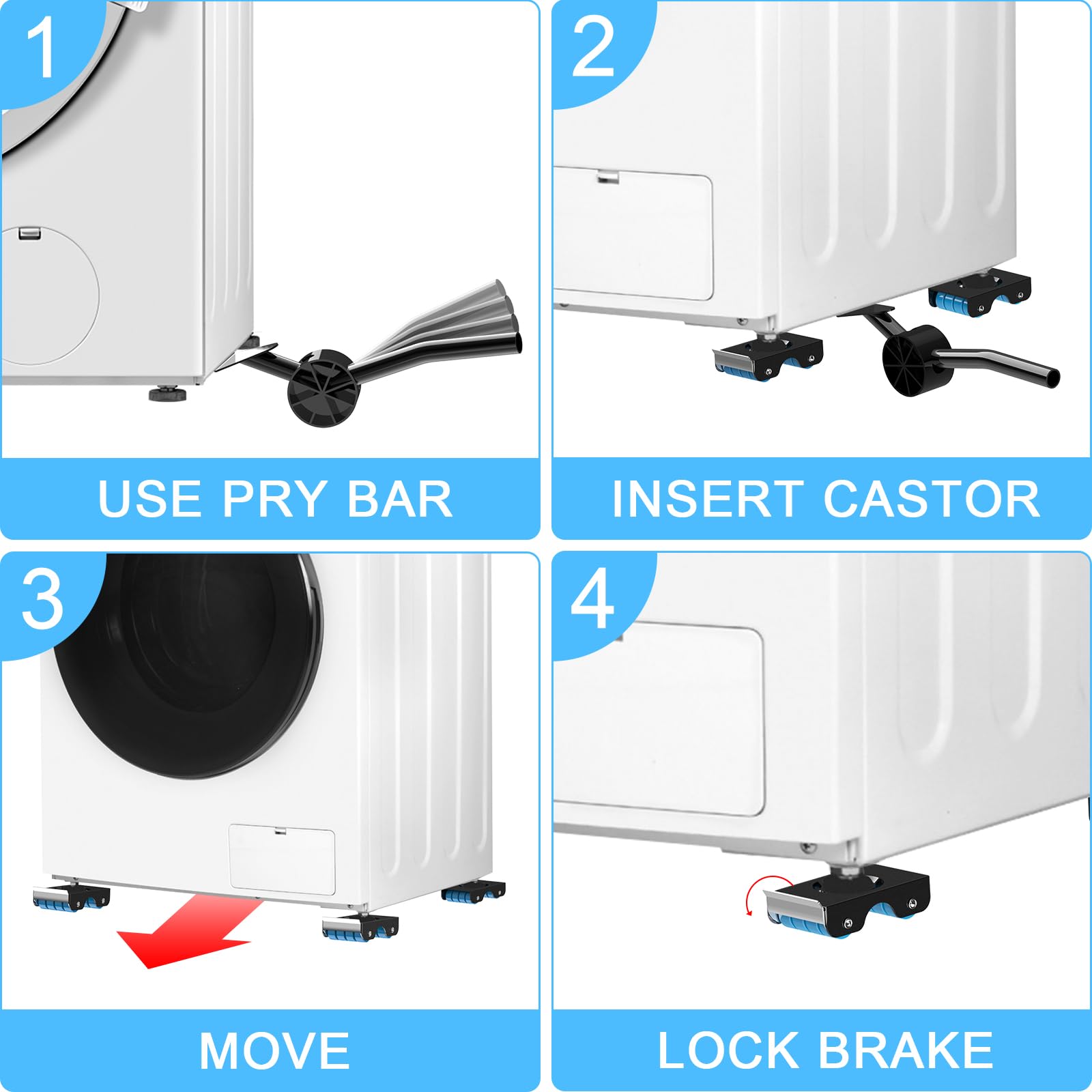 1

USE PRY BAR

2

INSERT CASTOR

3

MOVE

4

LOCK BRAKE