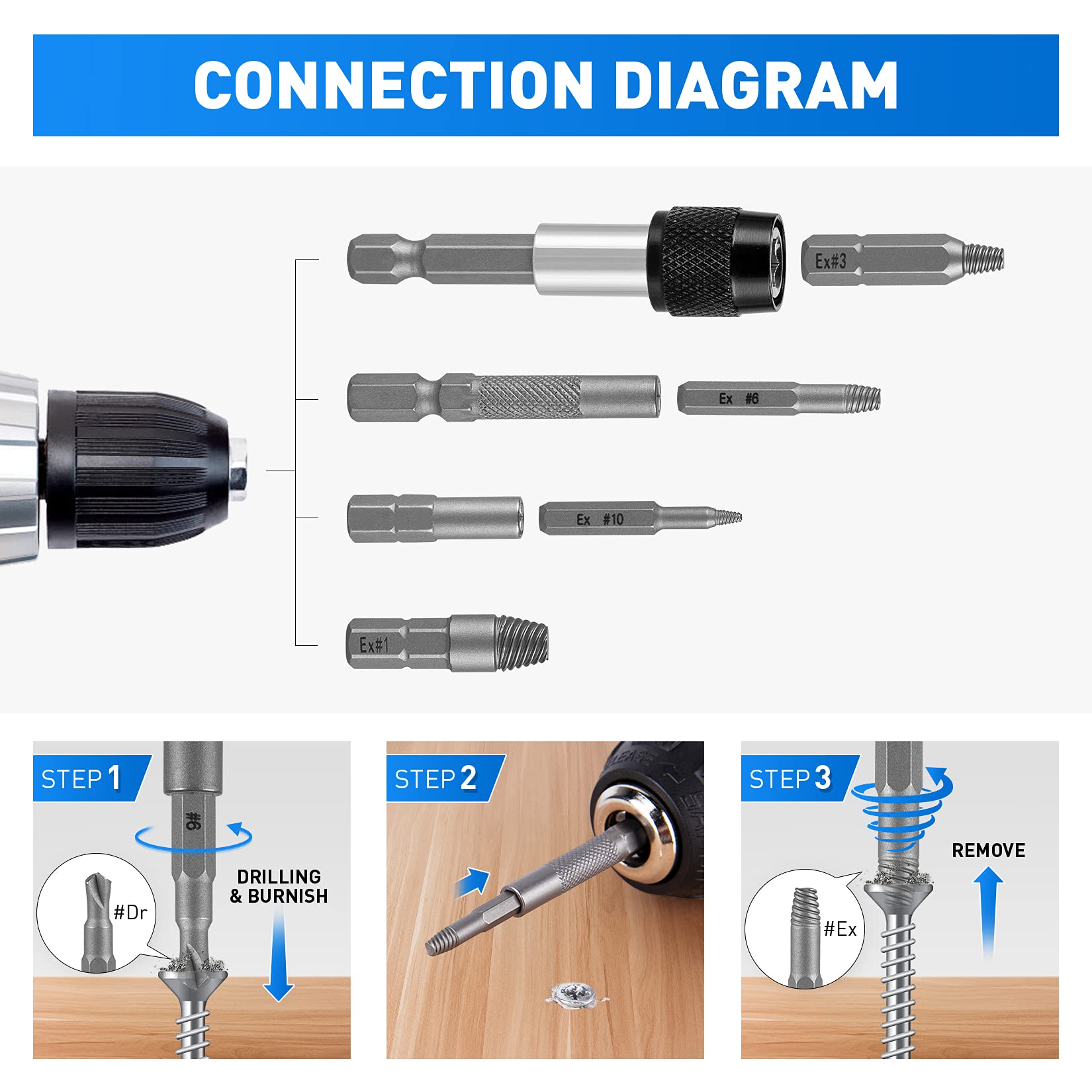 CONNECTION DIAGRAM

Ex#3

Ex #6

Ex #10

Ex#1

STEP 1

#6

DRILLING & BURNISH

#Dr

STEP 2

STEP 3

REMOVE

#Ex