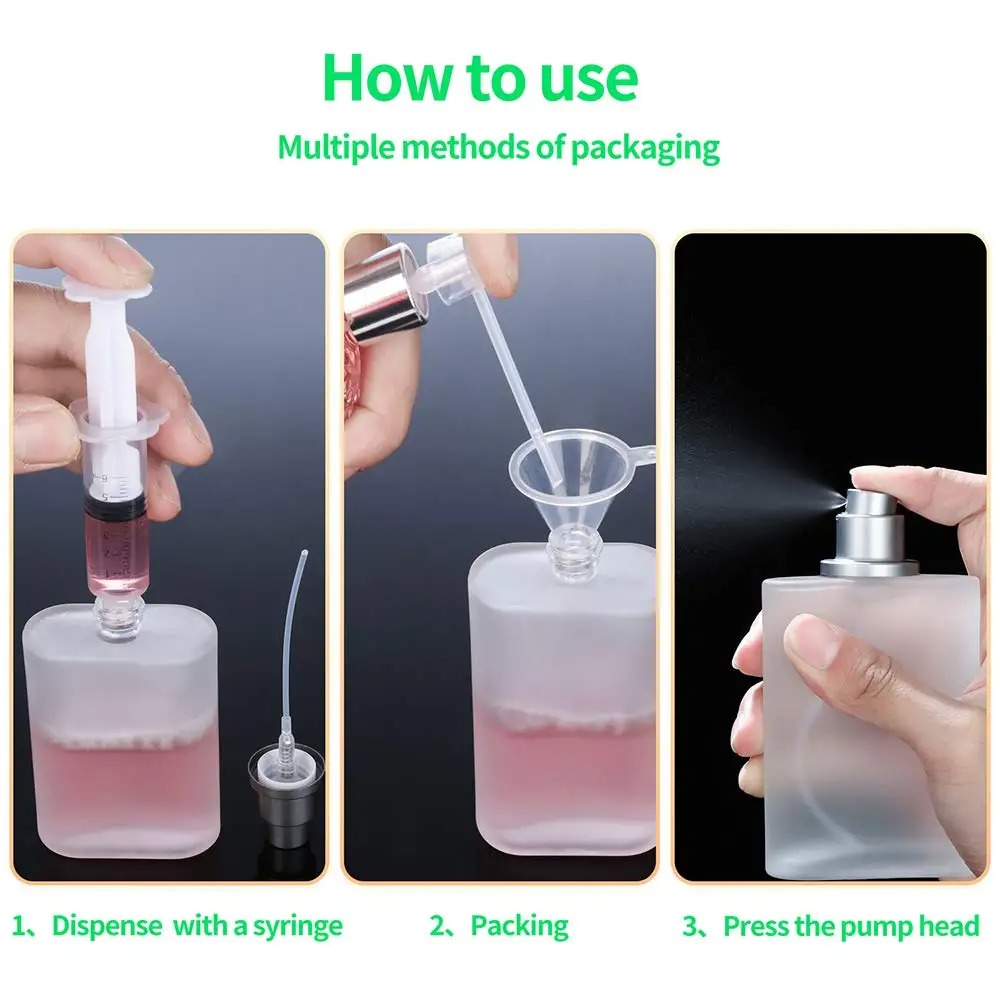 How to use

Multiple methods of packaging

1、Dispense with a syringe

2、Packing

3、Press the pump head