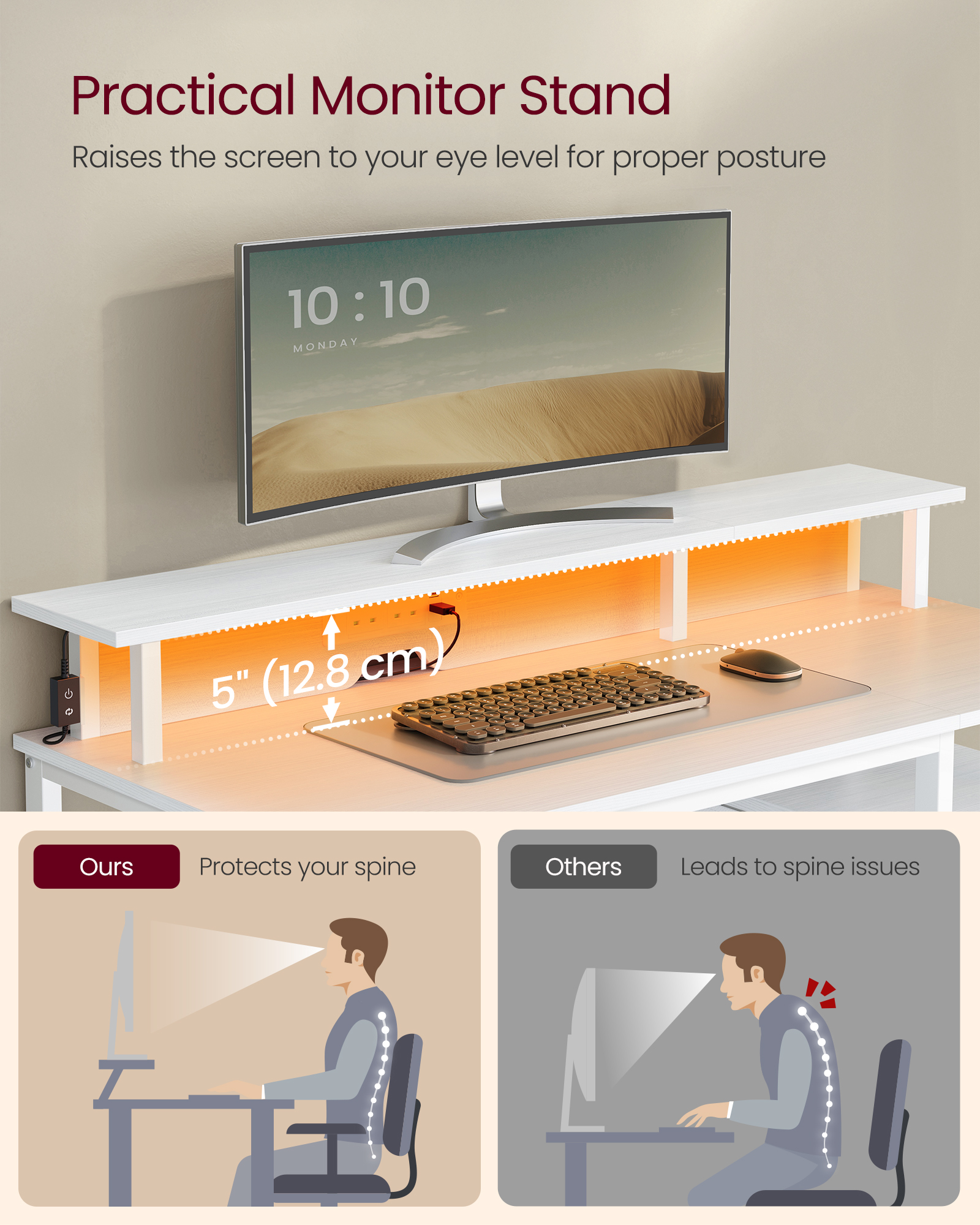 Practical Monitor Stand

Raises the screen to your eye level for proper posture

10 : 10
MONDAY

5" (12.8 cm)

Ours Protects your spine

Others Leads to spine issues