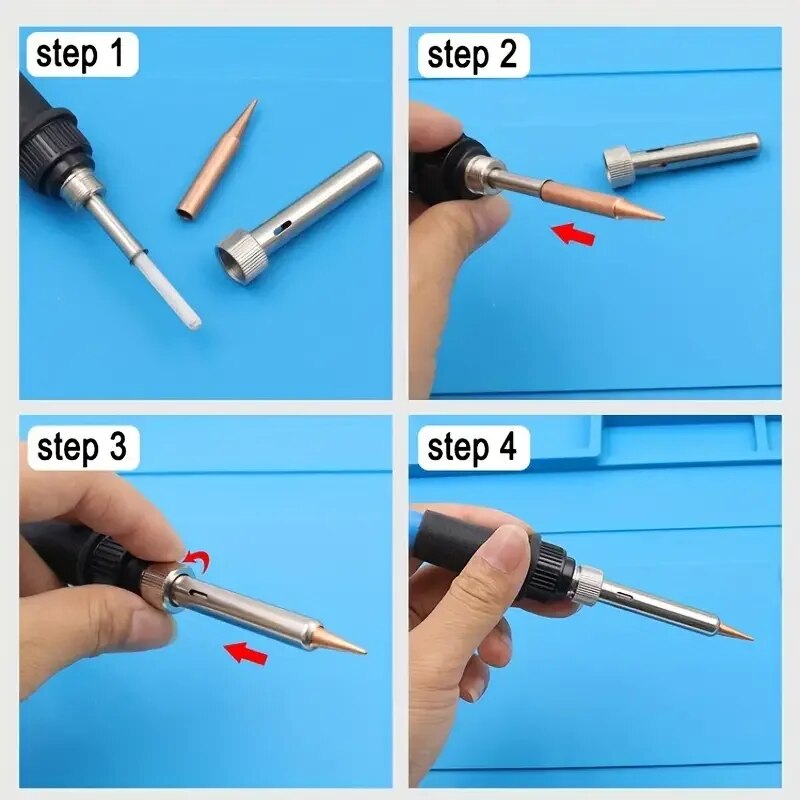 step 1

step 2

step 3

step 4