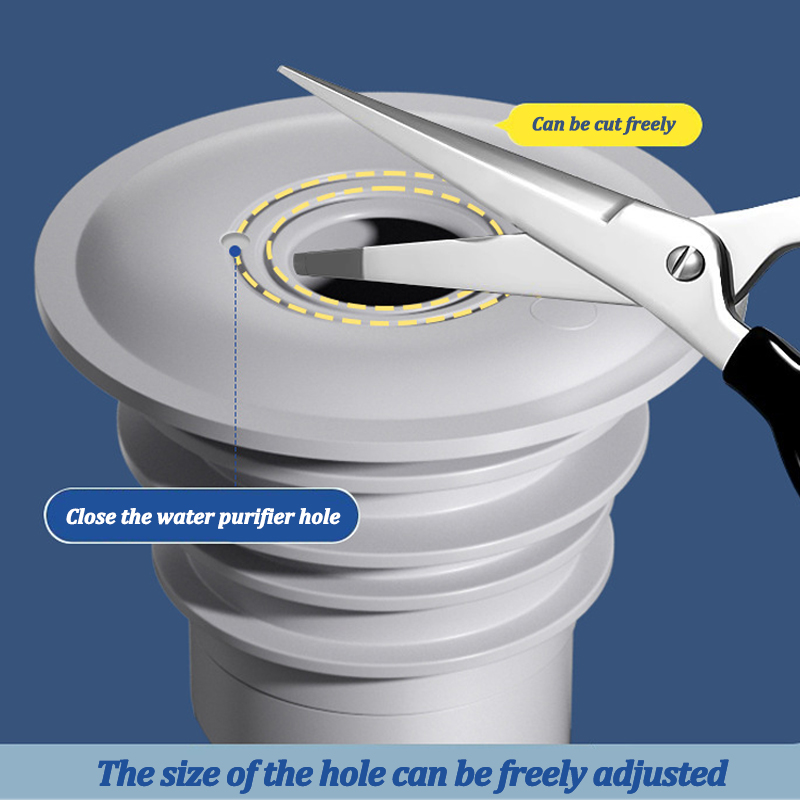 Can be cut freely

Close the water purifier hole

The size of the hole can be freely adjusted