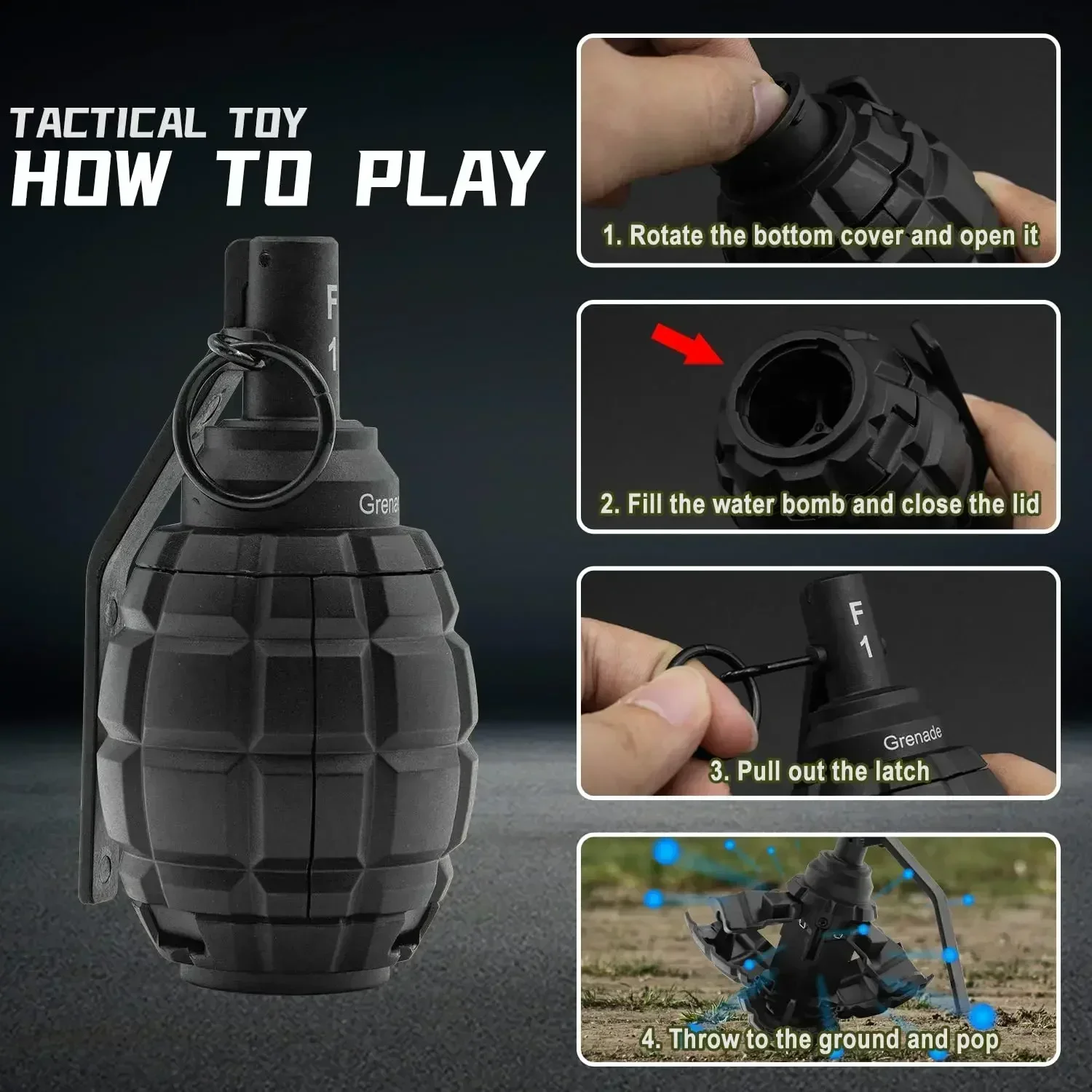 TACTICAL TOY
HOW TO PLAY

F
1

Grena

1. Rotate the bottom cover and open it

2. Fill the water bomb and close the lid

F
1
Grenade
3. Pull out the latch

4. Throw to the ground and pop