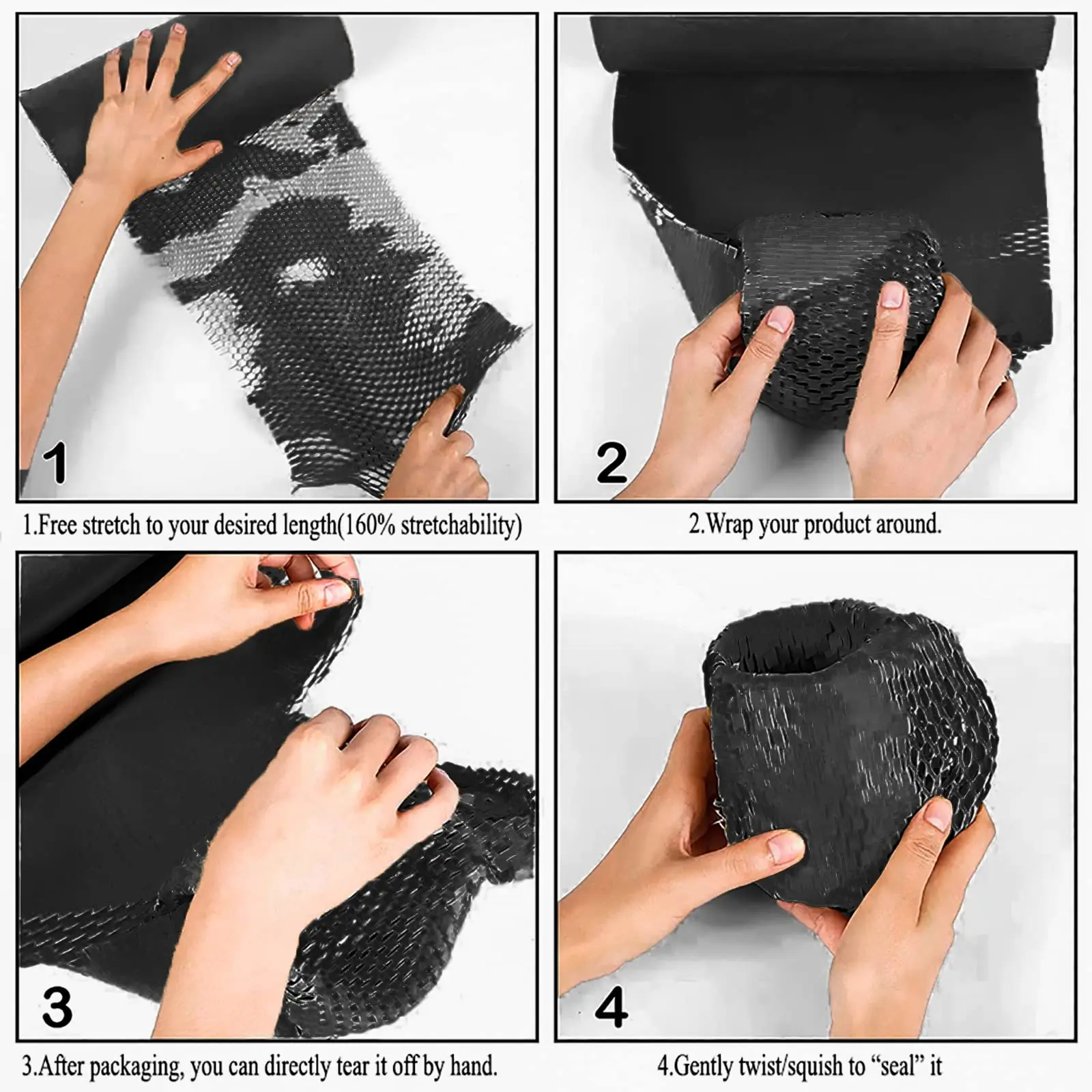 1

1.Free stretch to your desired length(160% stretchability)

2

2.Wrap your product around.

3

3.After packaging, you can directly tear it off by hand.

4

4.Gently twist/squish to “seal” it