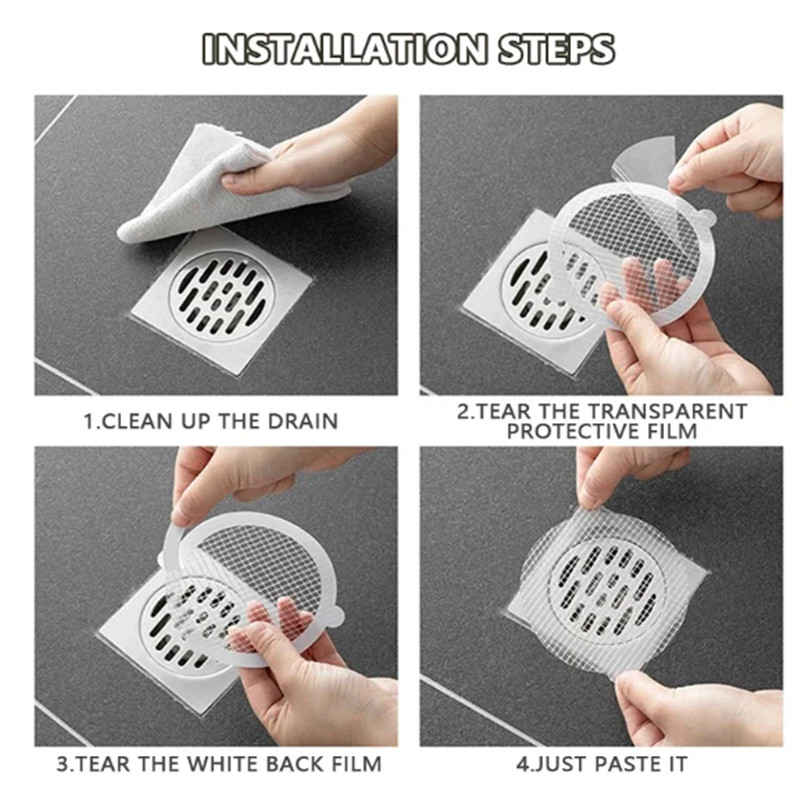 INSTALLATION STEPS

1.CLEAN UP THE DRAIN

2.TEAR THE TRANSPARENT PROTECTIVE FILM

3.TEAR THE WHITE BACK FILM

4.JUST PASTE IT