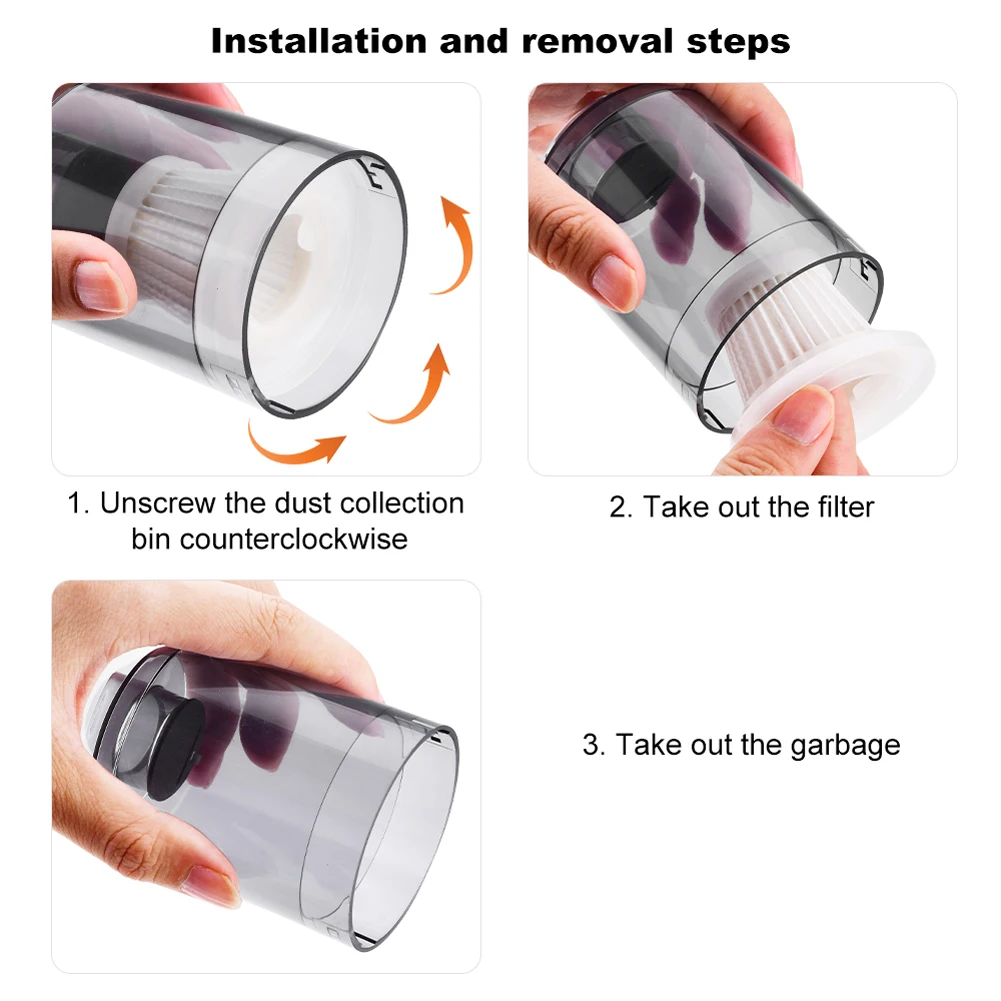 Installation and removal steps

1. Unscrew the dust collection bin counterclockwise

2. Take out the filter

3. Take out the garbage