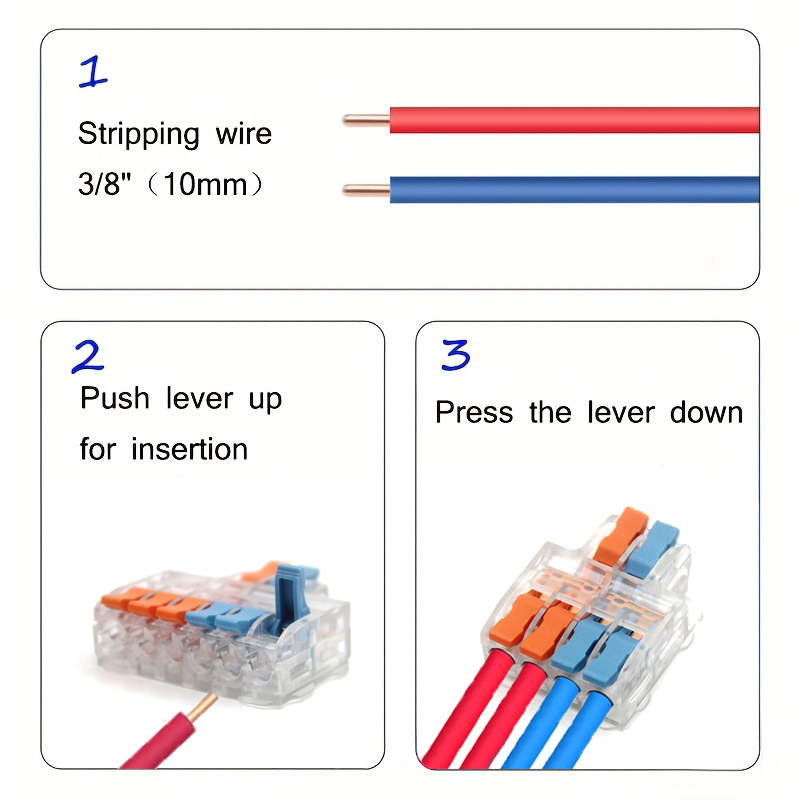 1
Stripping wire
3/8"（10mm）

2
Push lever up for insertion

3
Press the lever down