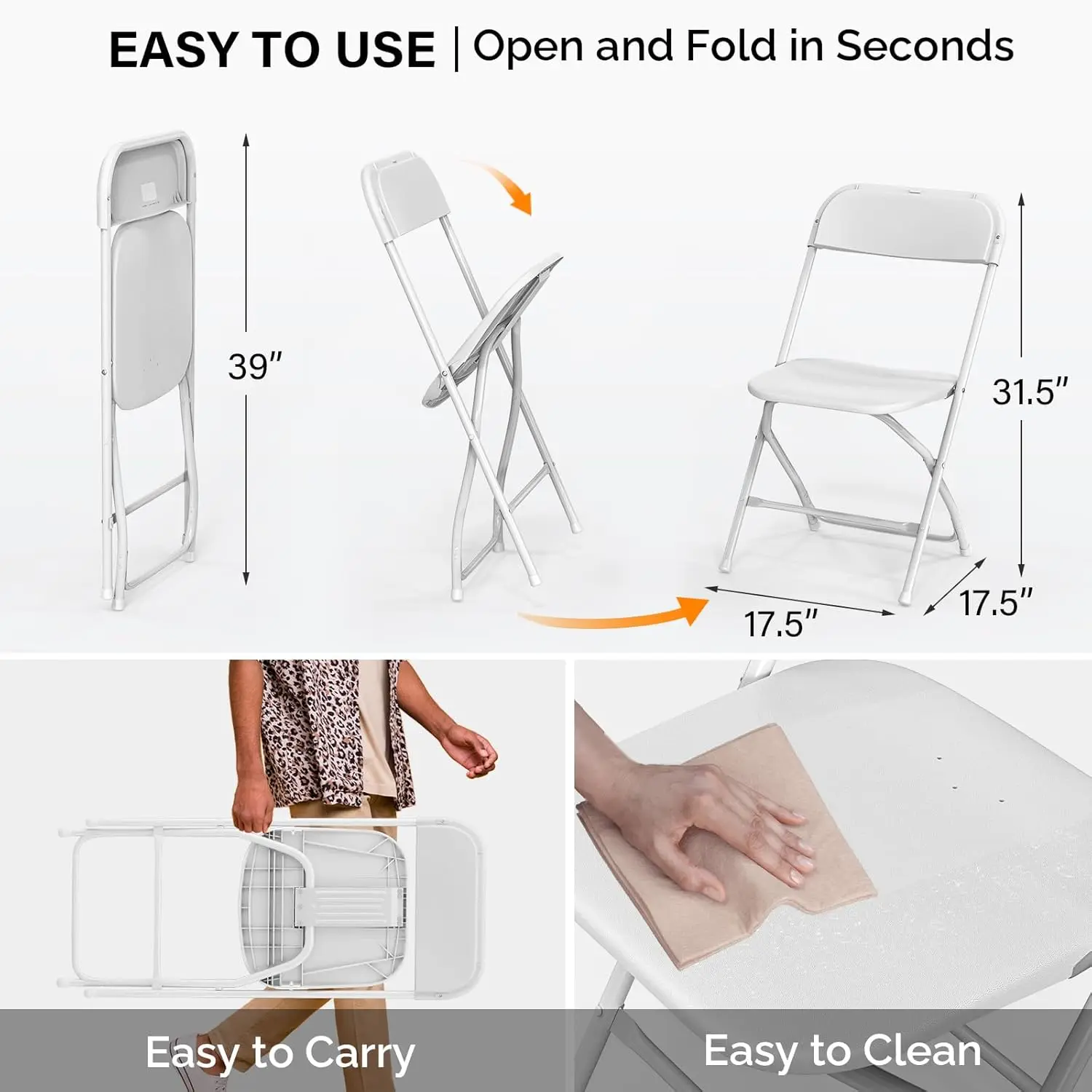 EASY TO USE | Open and Fold in Seconds

39″

31.5″

17.5″

17.5″

Easy to Carry

Easy to Clean