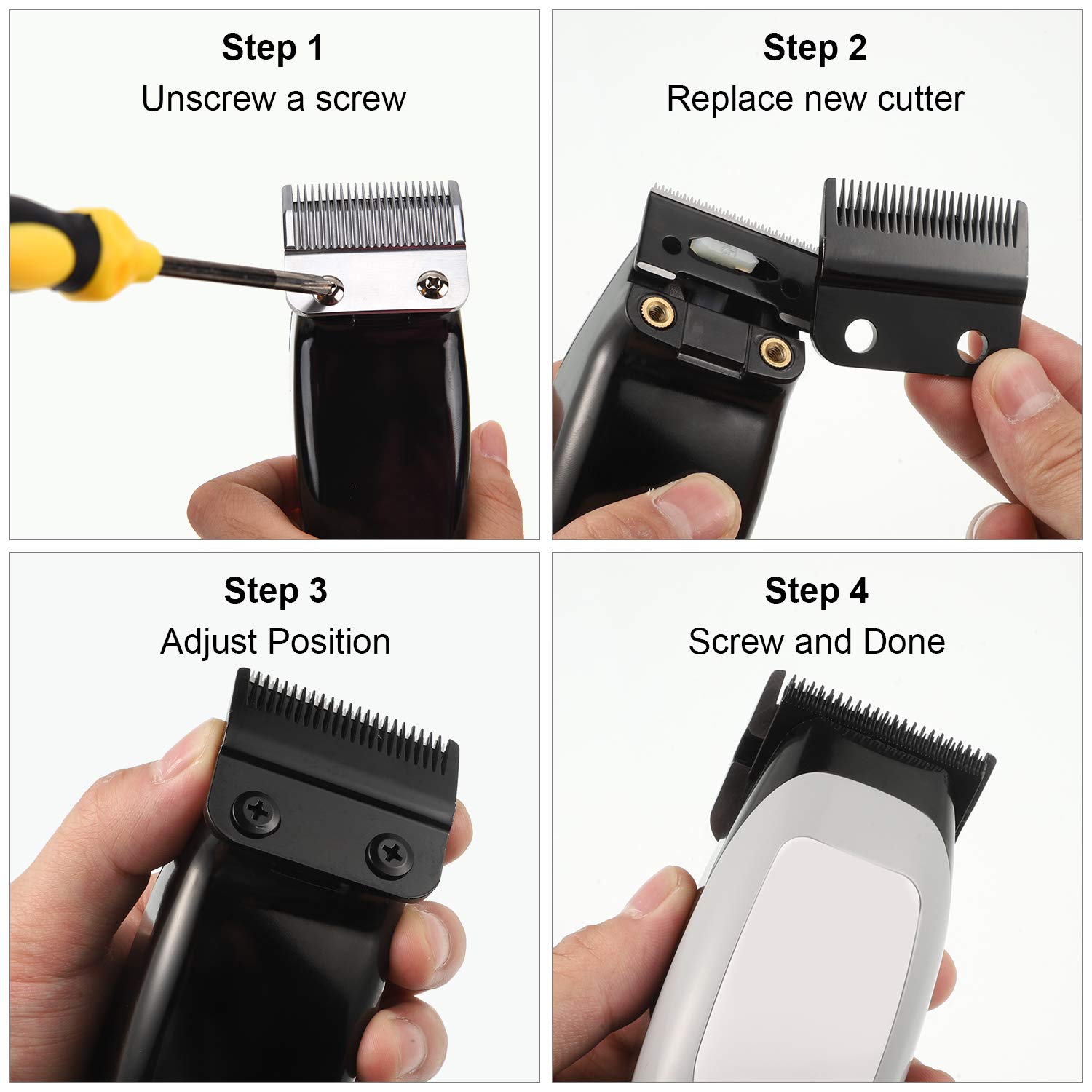 Step 1
Unscrew a screw

Step 2
Replace new cutter

Step 3
Adjust Position

Step 4
Screw and Done