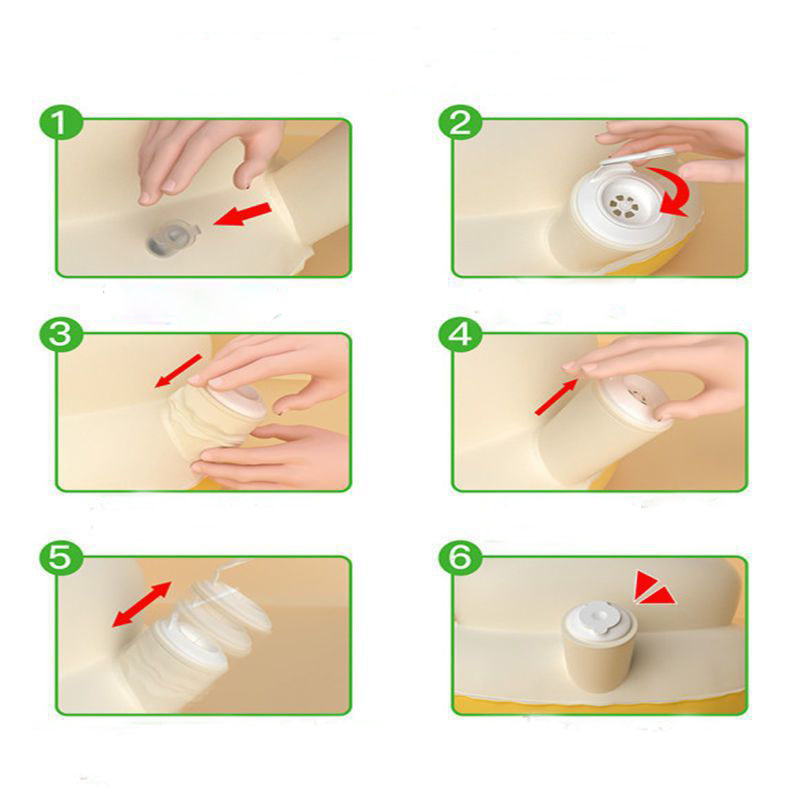 1

2

3

4

5

6