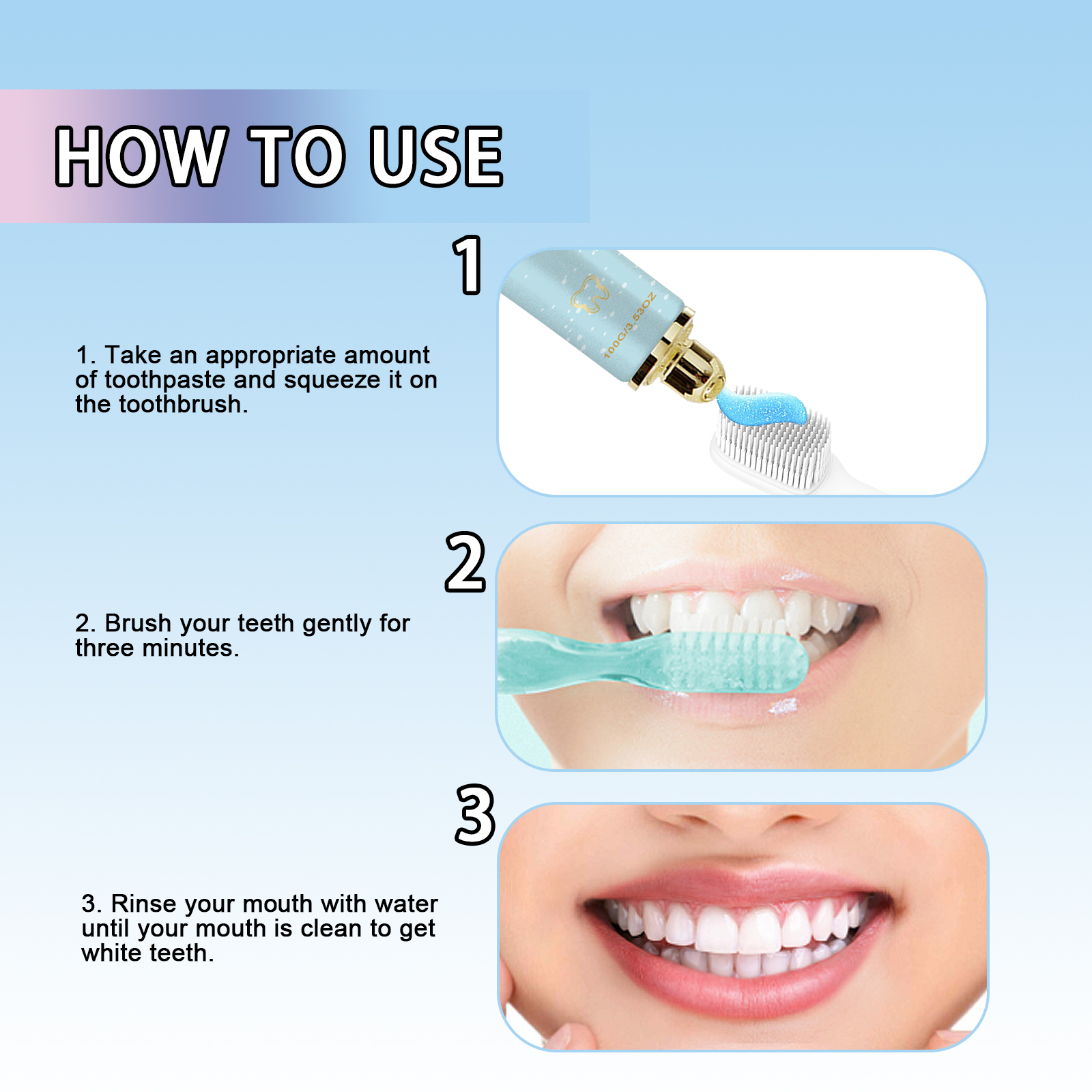 HOW TO USE

1

1. Take an appropriate amount of toothpaste and squeeze it on the toothbrush.

100G/3.53OZ

2

2. Brush your teeth gently for three minutes.

3

3. Rinse your mouth with water until your mouth is clean to get white teeth.