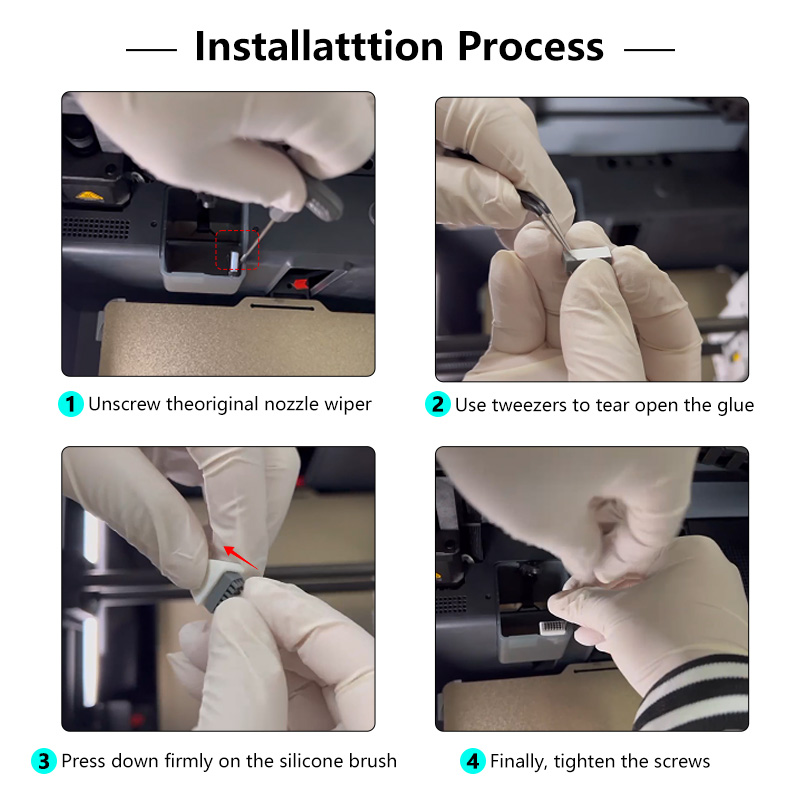 Installatttion Process

1 Unscrew theoriginal nozzle wiper

2 Use tweezers to tear open the glue

3 Press down firmly on the silicone brush

4 Finally, tighten the screws