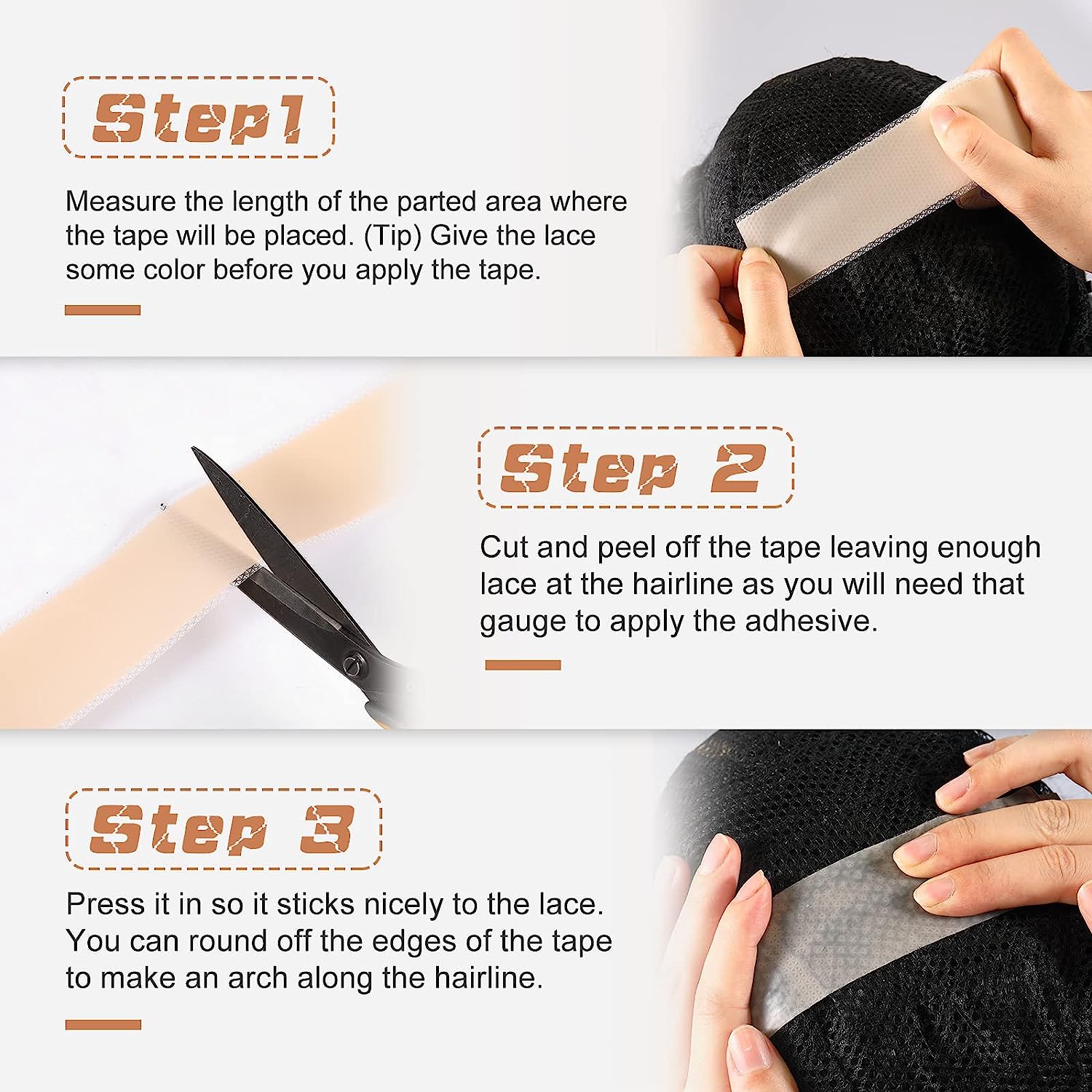 Step1

Measure the length of the parted area where the tape will be placed. (Tip) Give the lace some color before you apply the tape.

Step 2

Cut and peel off the tape leaving enough lace at the hairline as you will need that gauge to apply the adhesive.

Step 3

Press it in so it sticks nicely to the lace. You can round off the edges of the tape to make an arch along the hairline.