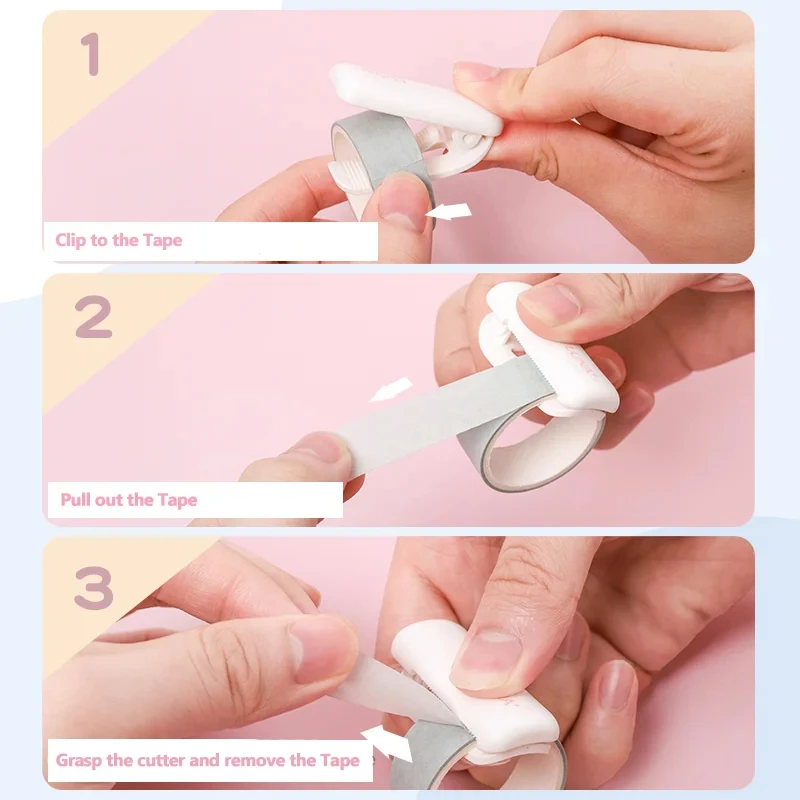 1

Clip to the Tape

2

Pull out the Tape

3

Grasp the cutter and remove the Tape