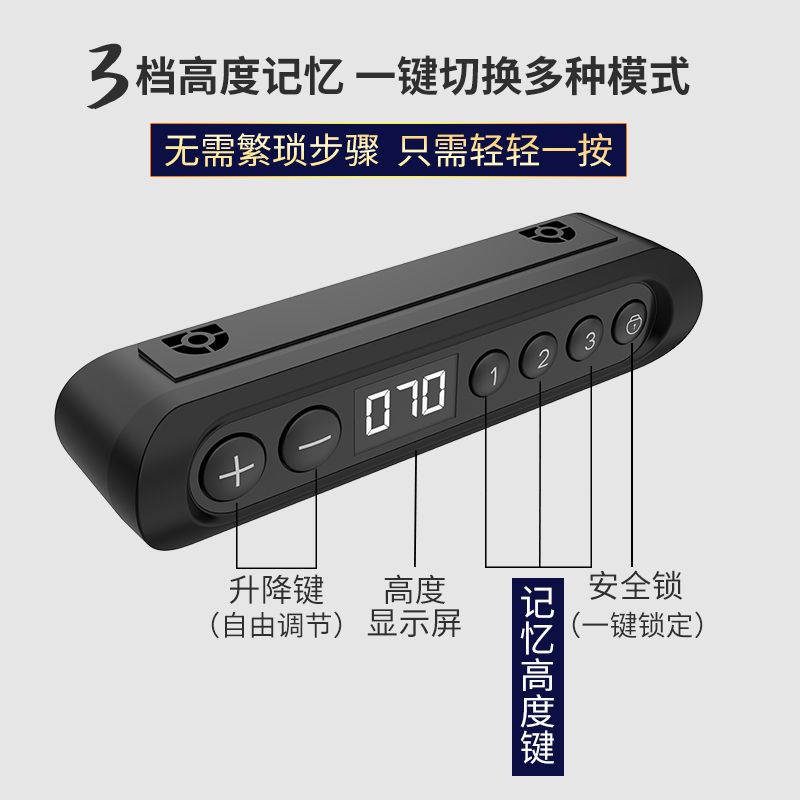 3档高度记忆 一键切换多种模式

无需繁琐步骤 只需轻轻一按

+ − 070 1 2 3

升降键
(自由调节)

高度
显示屏

记忆高度键

安全锁
(一键锁定)