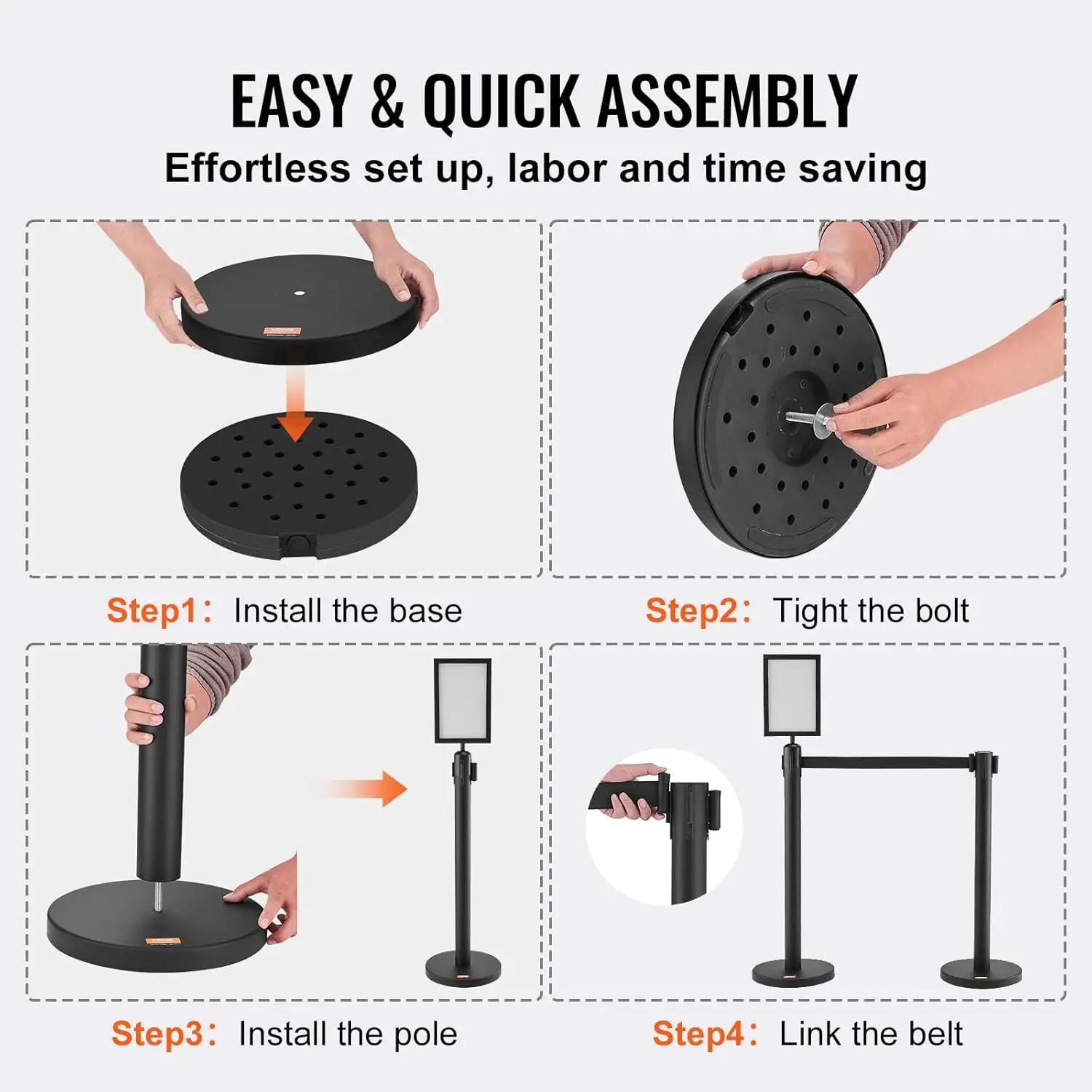 EASY & QUICK ASSEMBLY
Effortless set up, labor and time saving

Step1： Install the base

Step2： Tight the bolt

Step3： Install the pole

Step4： Link the belt