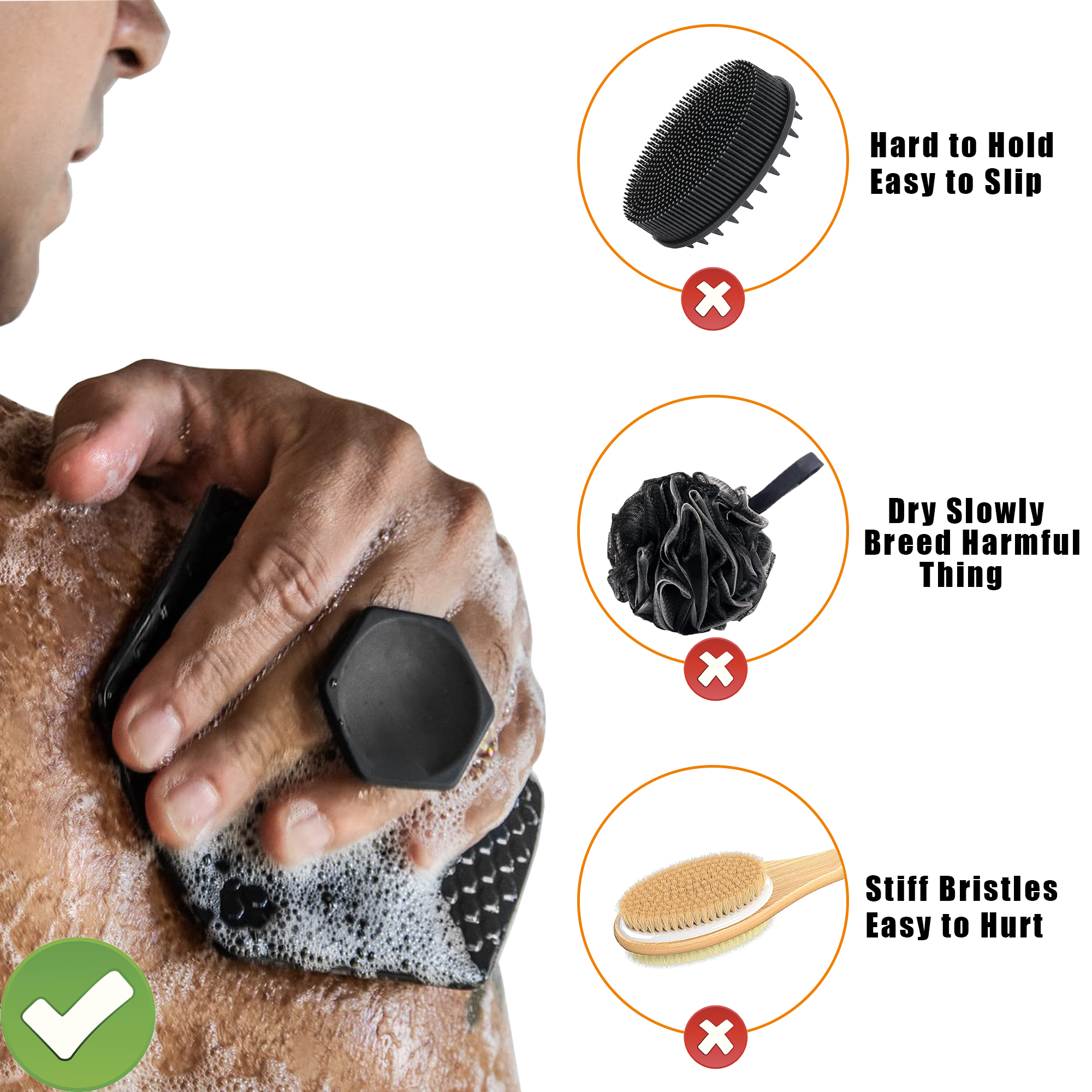 Hard to Hold
Easy to Slip

Dry Slowly
Breed Harmful
Thing

Stiff Bristles
Easy to Hurt