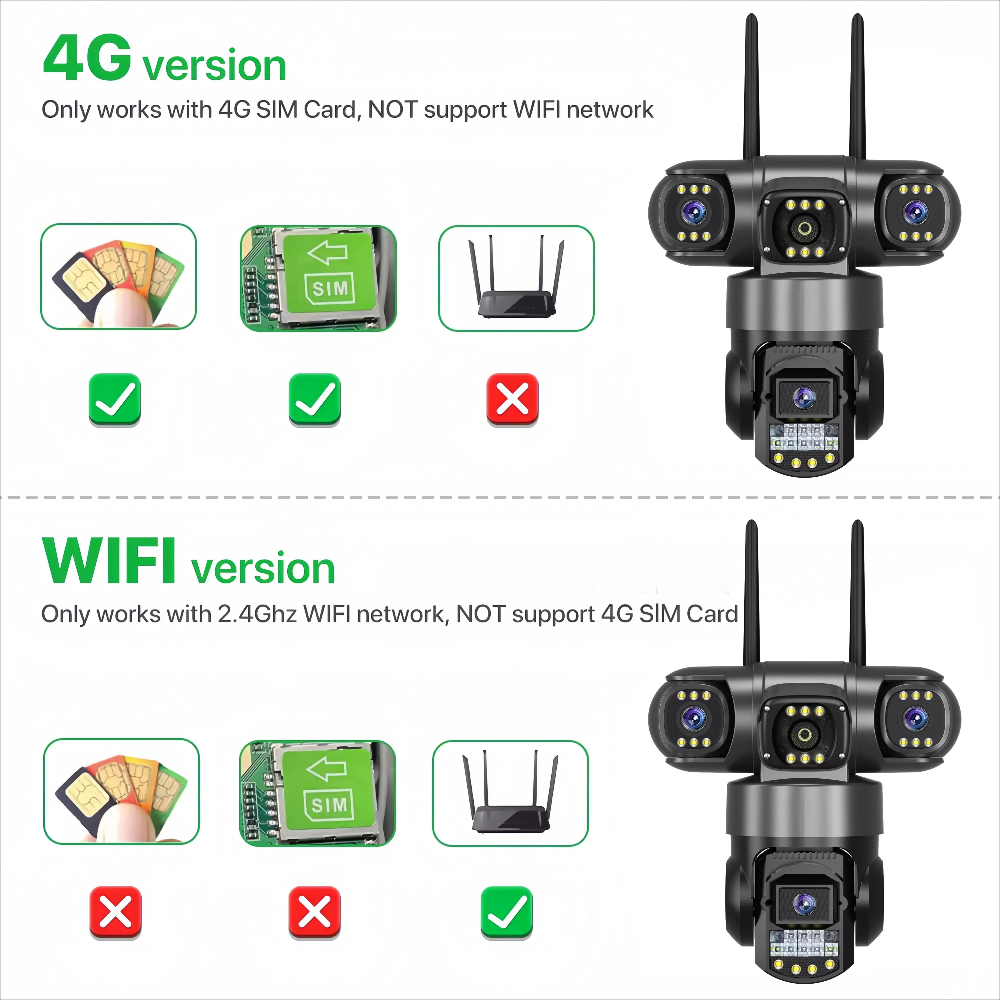 4G version
Only works with 4G SIM Card, NOT support WIFI network

SIM

WIFI version
Only works with 2.4Ghz WIFI network, NOT support 4G SIM Card

SIM