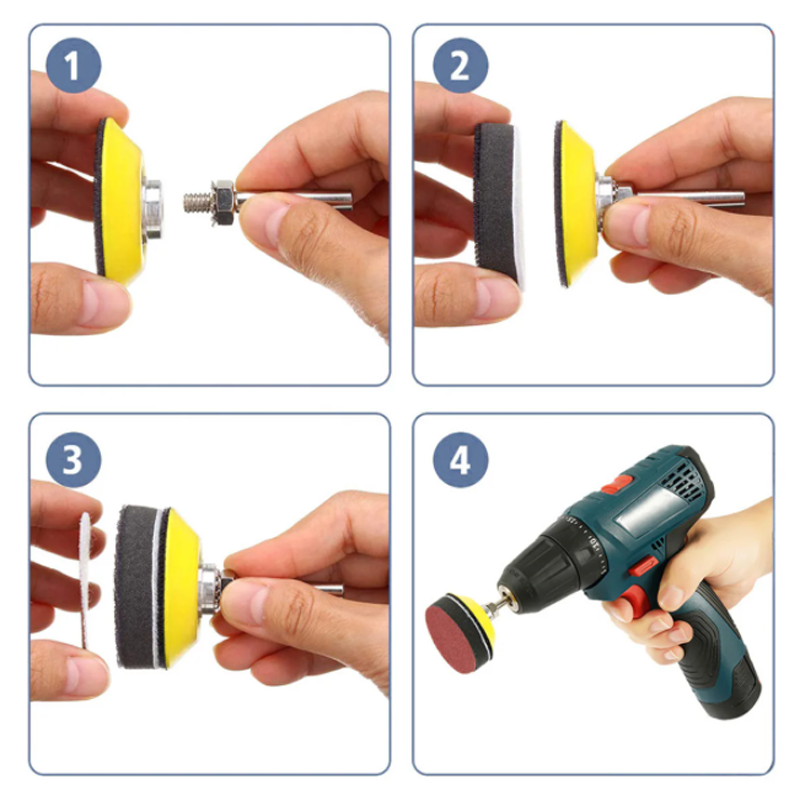 1

2

3

4