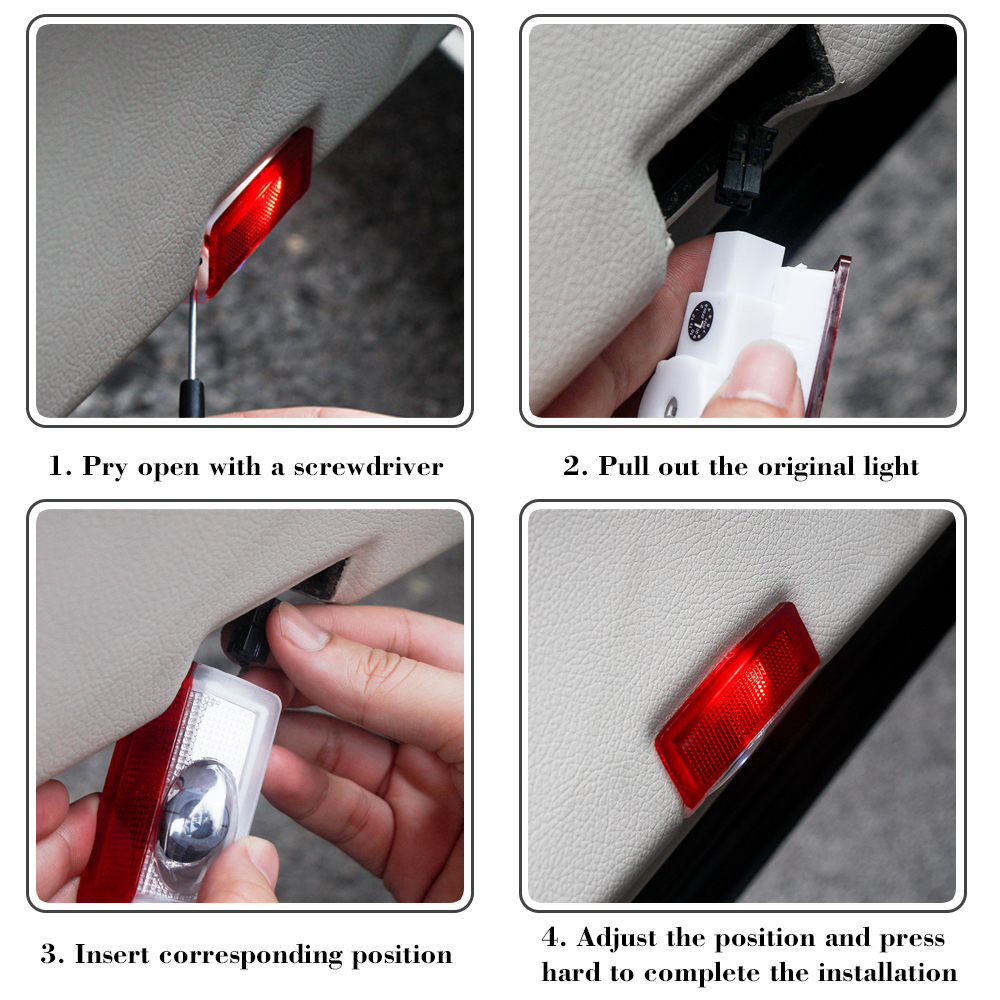 1. Pry open with a screwdriver

2. Pull out the original light

3. Insert corresponding position

4. Adjust the position and press hard to complete the installation