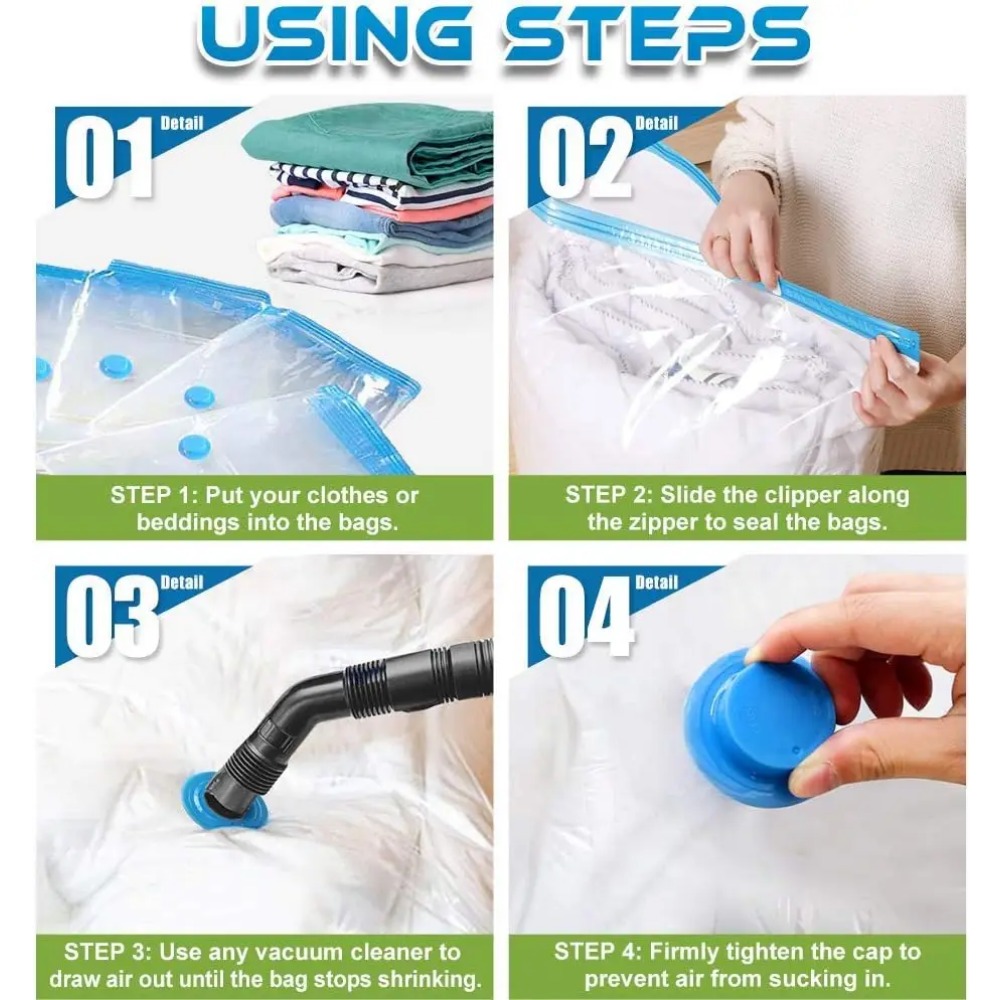 USING STEPS

01 Detail

STEP 1: Put your clothes or beddings into the bags.

02 Detail

STEP 2: Slide the clipper along the zipper to seal the bags.

03 Detail

STEP 3: Use any vacuum cleaner to draw air out until the bag stops shrinking.

04 Detail

STEP 4: Firmly tighten the cap to prevent air from sucking in.