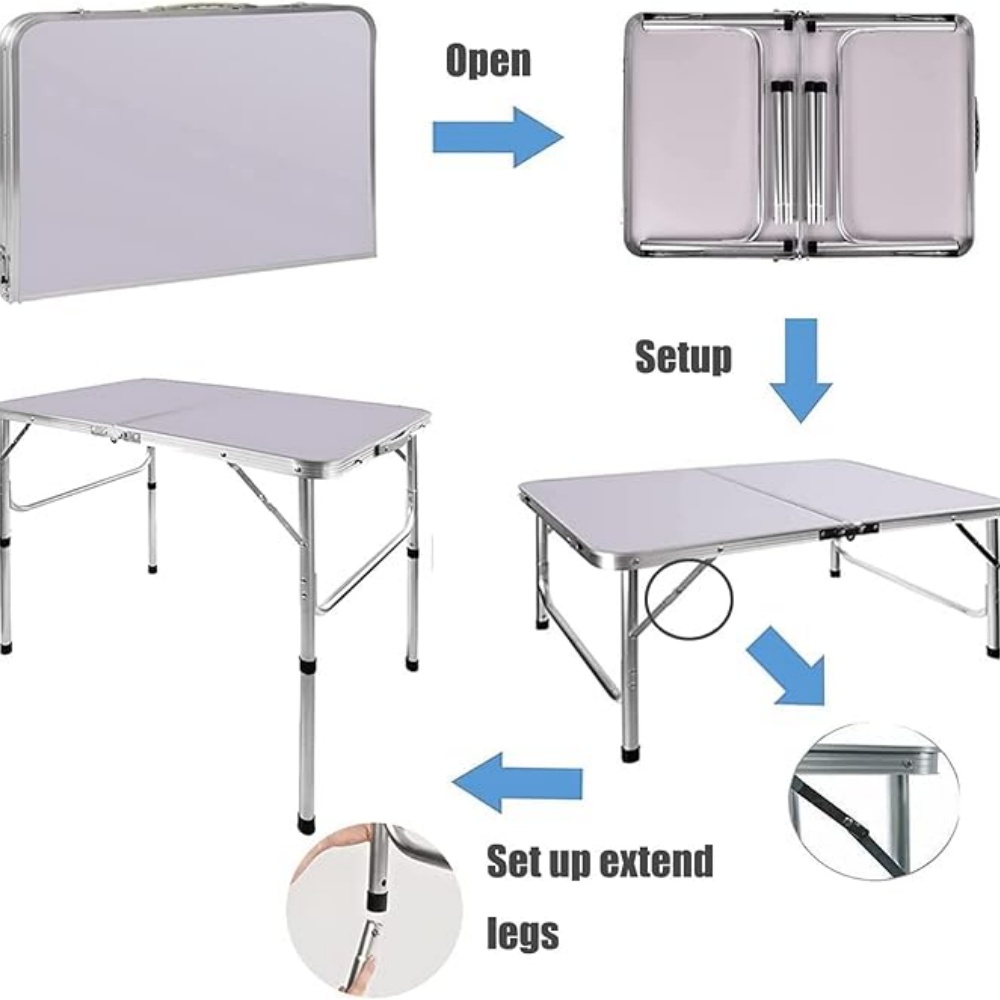 Open

Setup

Set up extend legs