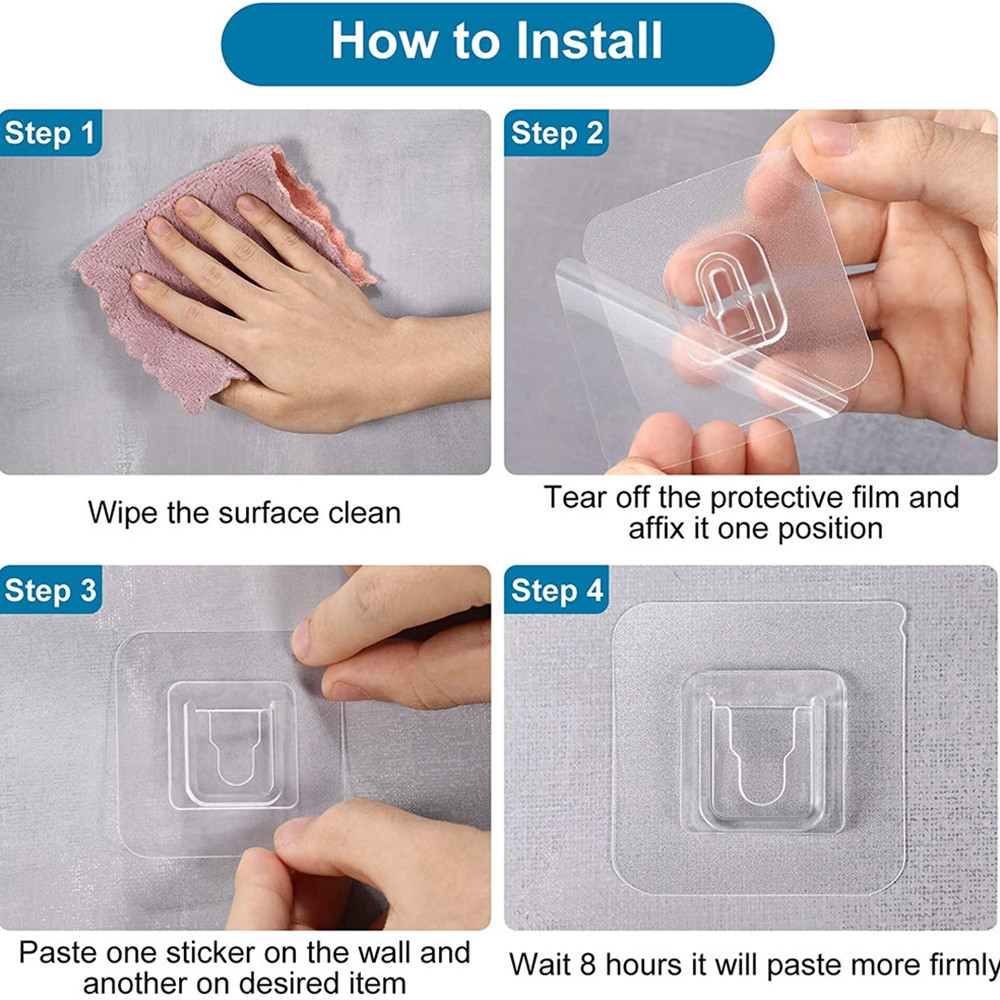 How to Install

Step 1

Wipe the surface clean

Step 2

Tear off the protective film and affix it one position

Step 3

Paste one sticker on the wall and another on desired item

Step 4

Wait 8 hours it will paste more firmly