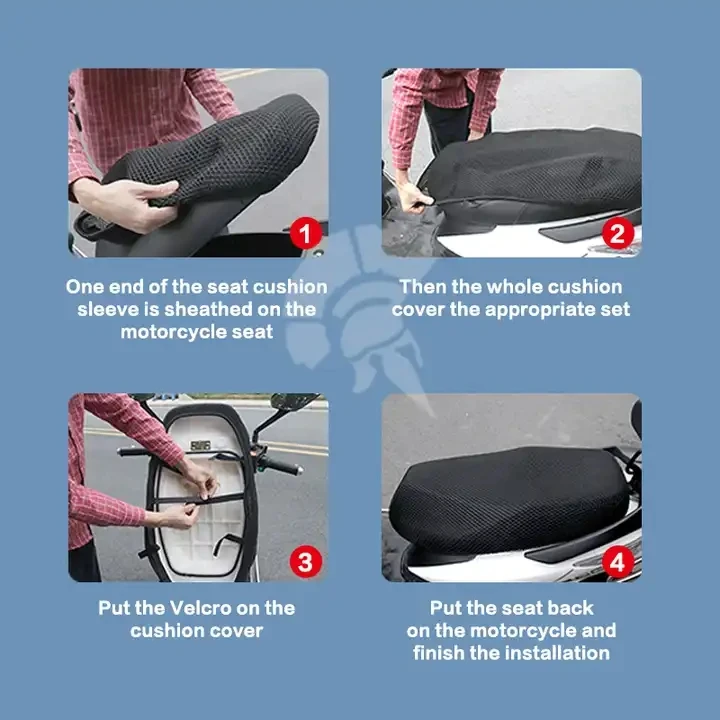 1

One end of the seat cushion sleeve is sheathed on the motorcycle seat

2

Then the whole cushion cover the appropriate set

3

Put the Velcro on the cushion cover

4

Put the seat back on the motorcycle and finish the installation