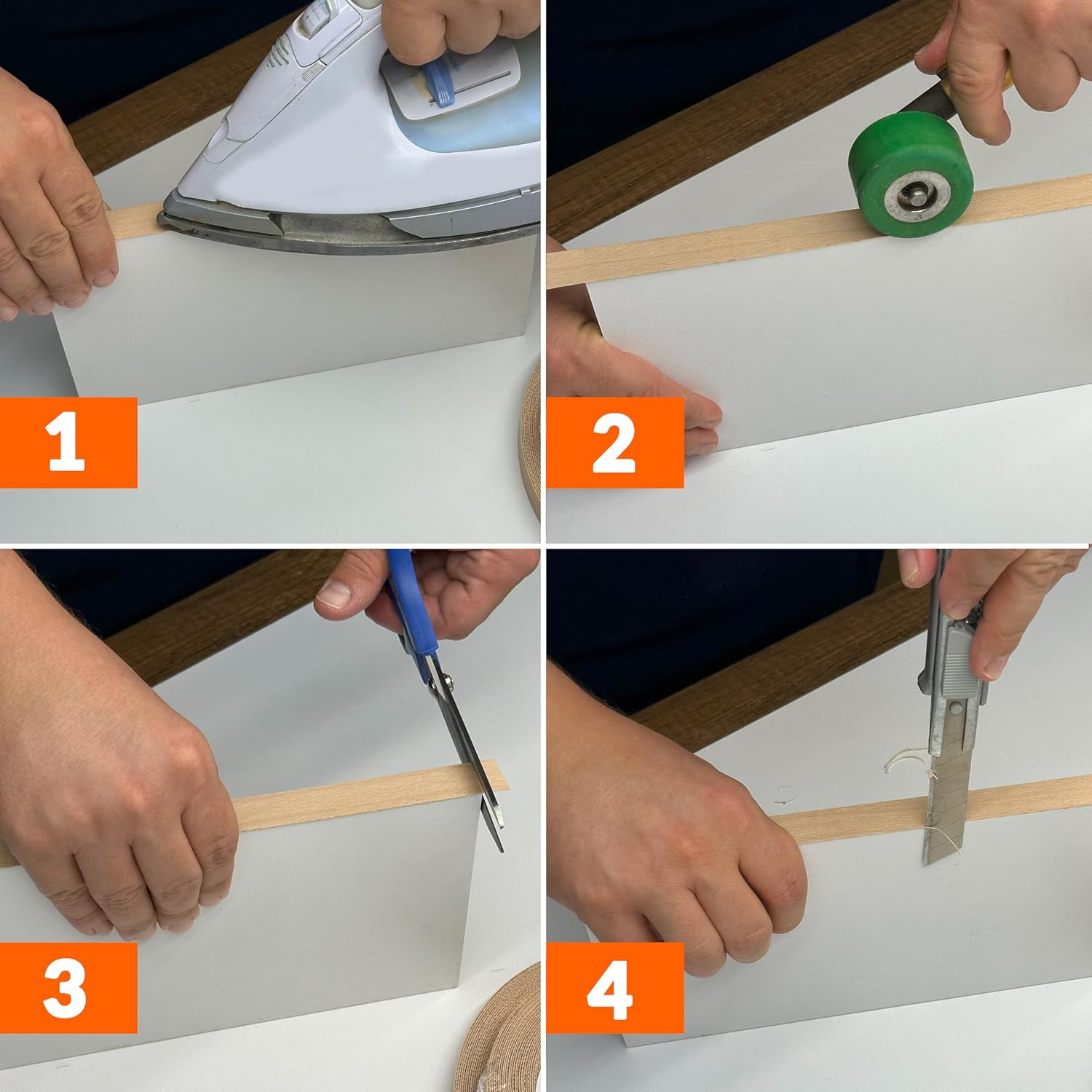 1

2

3

4