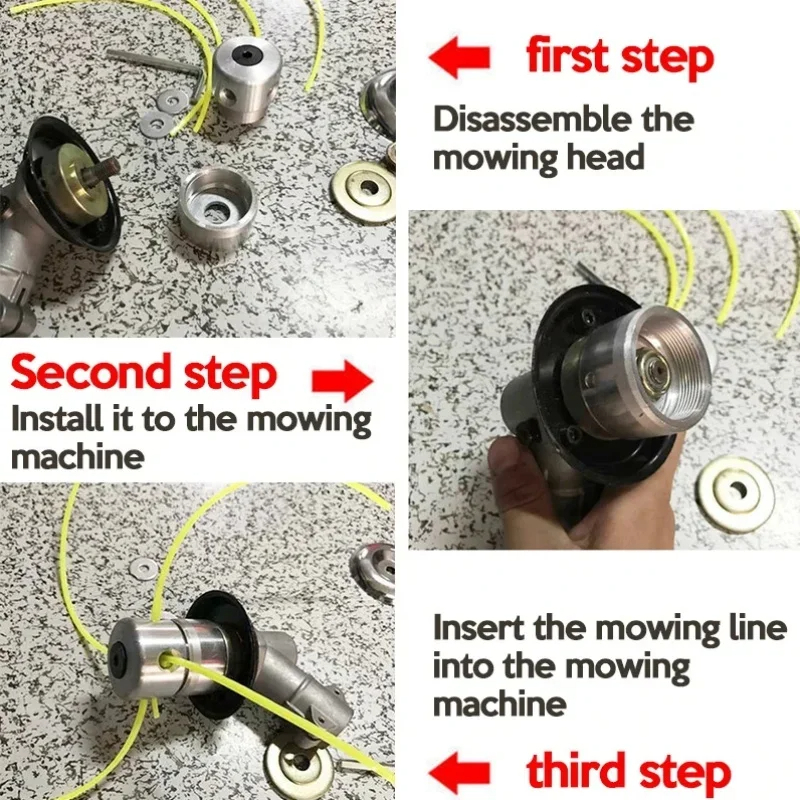 first step

Disassemble the mowing head

Second step

Install it to the mowing machine

Insert the mowing line into the mowing machine

third step