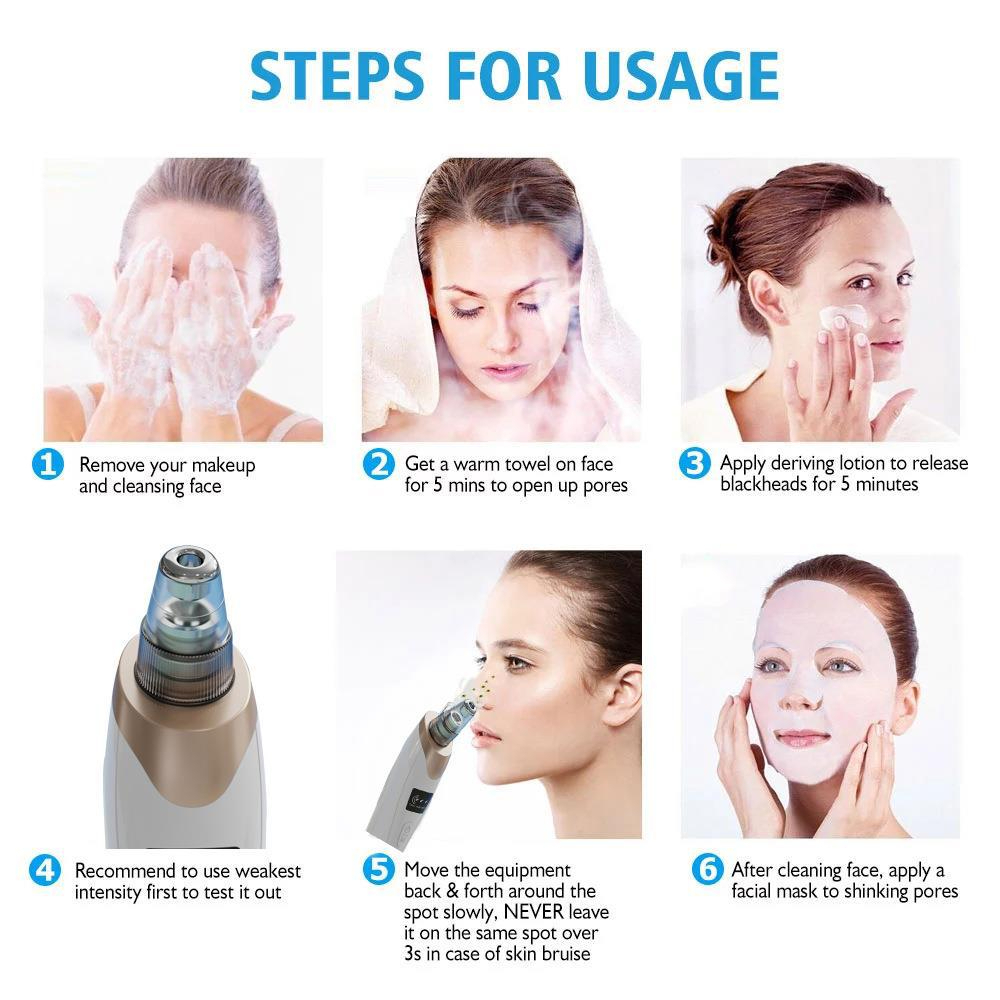 STEPS FOR USAGE

1 Remove your makeup and cleansing face

2 Get a warm towel on face for 5 mins to open up pores

3 Apply deriving lotion to release blackheads for 5 minutes

4 Recommend to use weakest intensity first to test it out

5 Move the equipment back & forth around the spot slowly, NEVER leave it on the same spot over 3s in case of skin bruise

6 After cleaning face, apply a facial mask to shinking pores