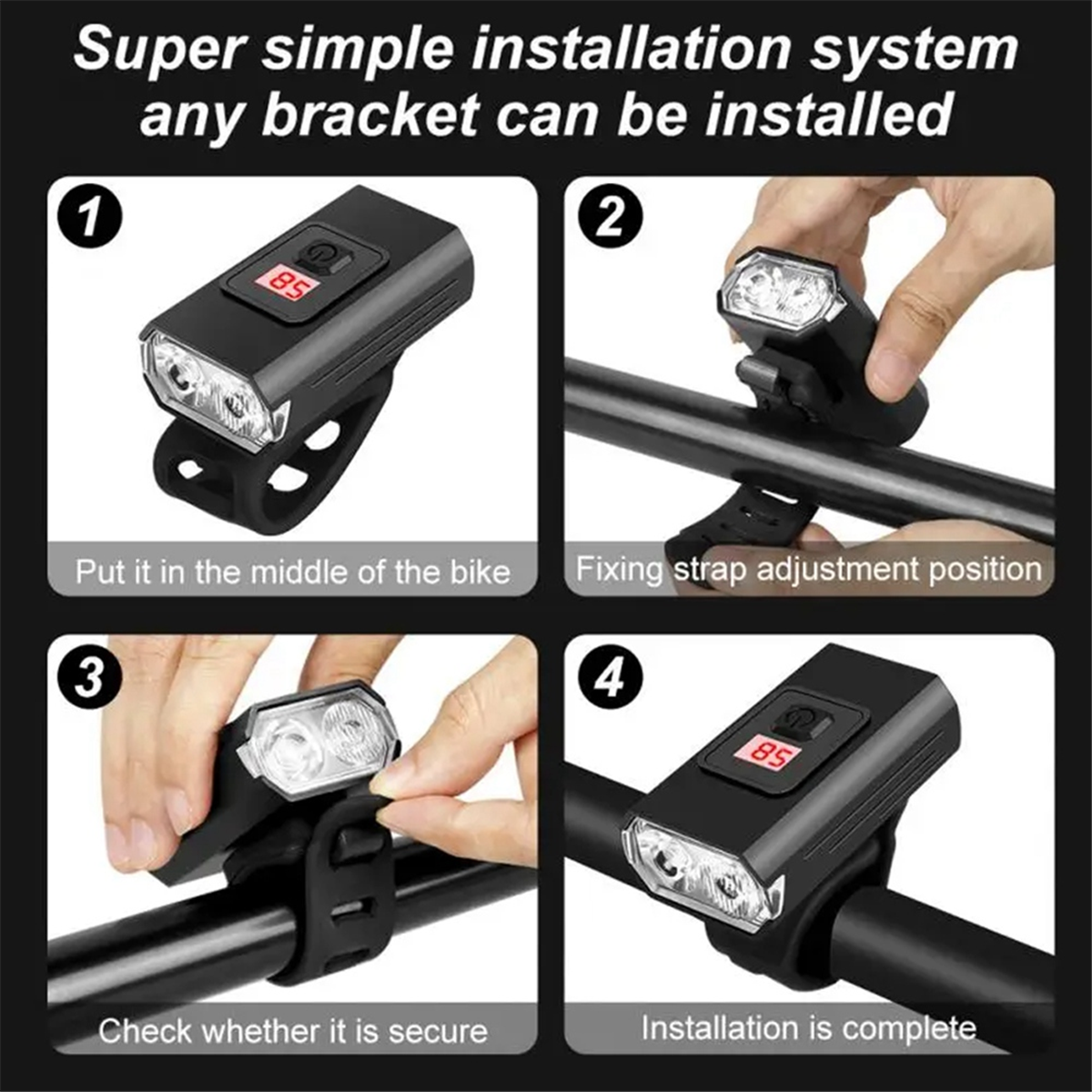 Super simple installation system any bracket can be installed

1

85

Put it in the middle of the bike

2

Fixing strap adjustment position

3

Check whether it is secure

4

85

Installation is complete