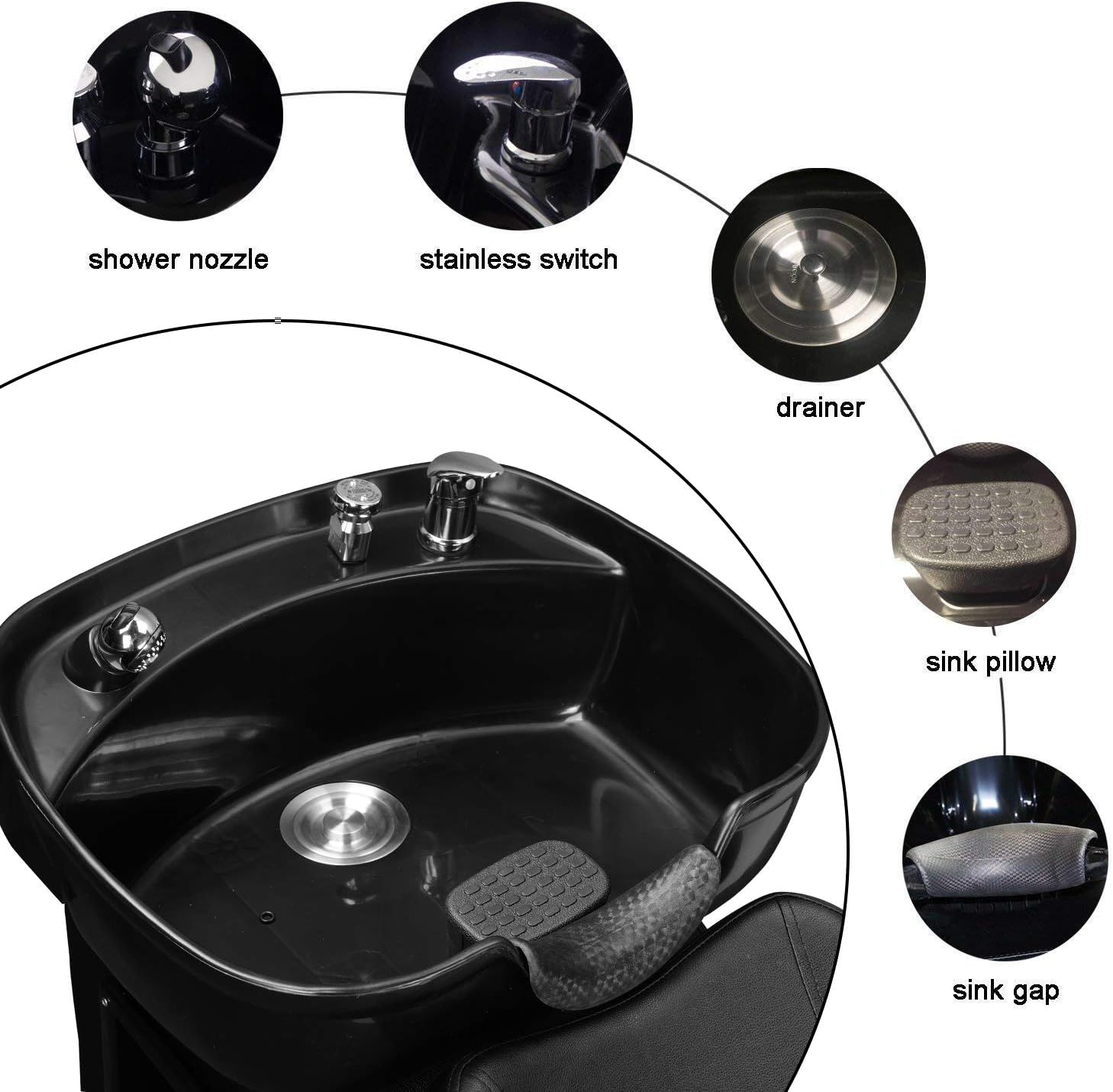 shower nozzle

stainless switch

drainer

sink pillow

sink gap